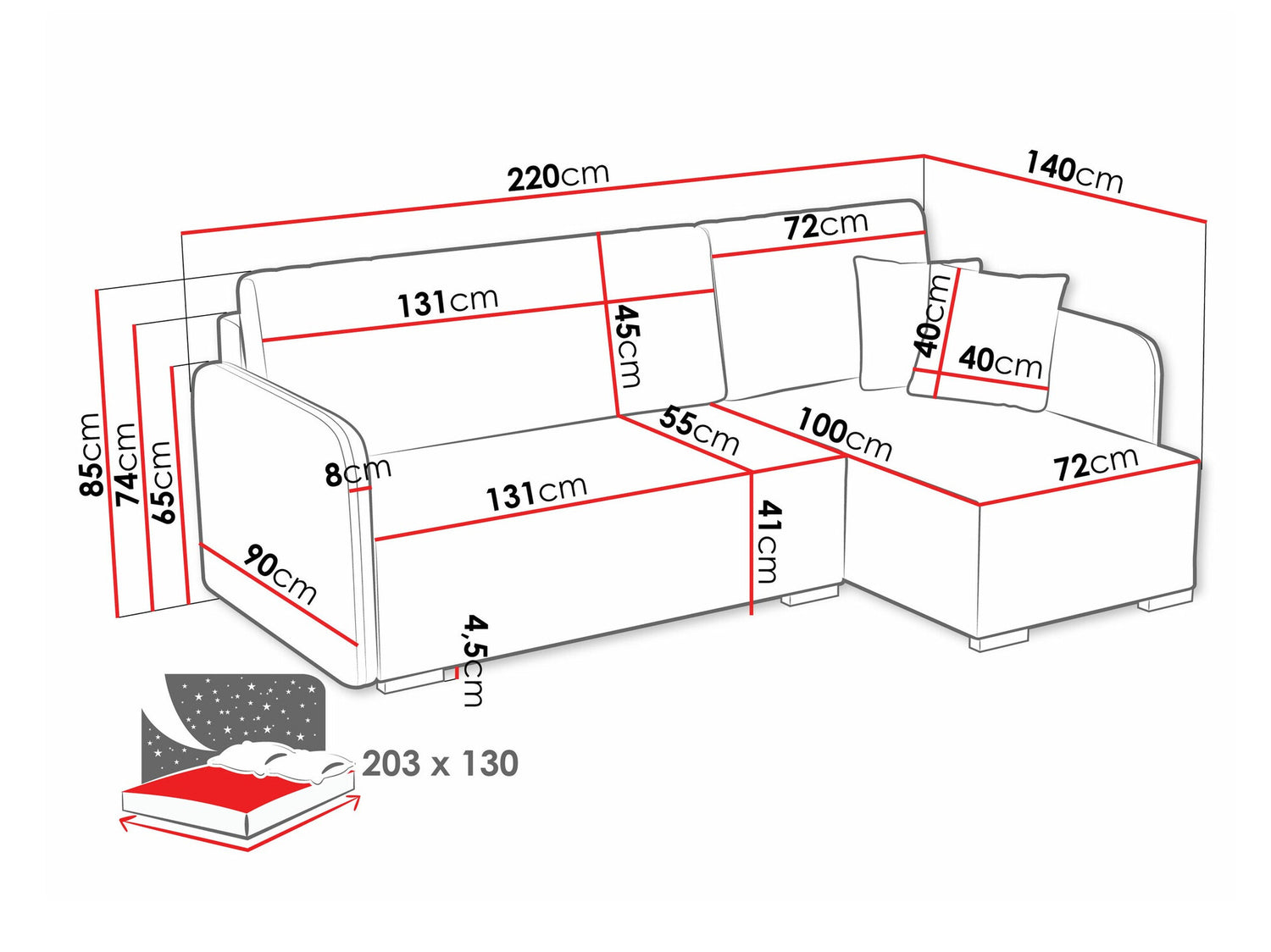 220cm
140cm
72cm
131cm
45cm
40cm
40cm
85cm
74cm
65cm
8cm
55cm
100cm
72cm
131cm
41cm
90cm
4,5cm
203 x 130