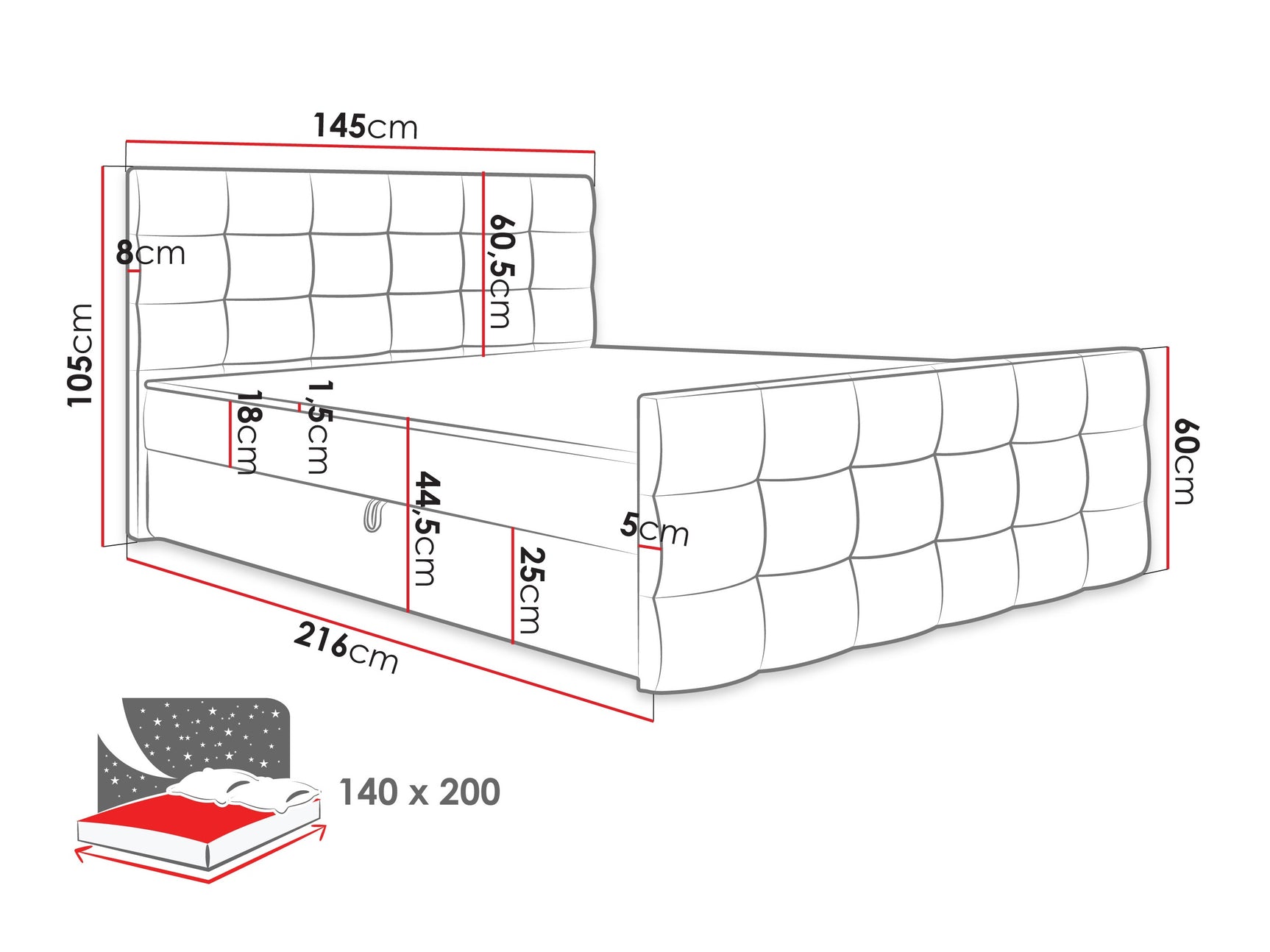 145cm

8cm

60,5cm

105cm

18cm

1,5cm

44,5cm

25cm

5cm

60cm

216cm

140 x 200