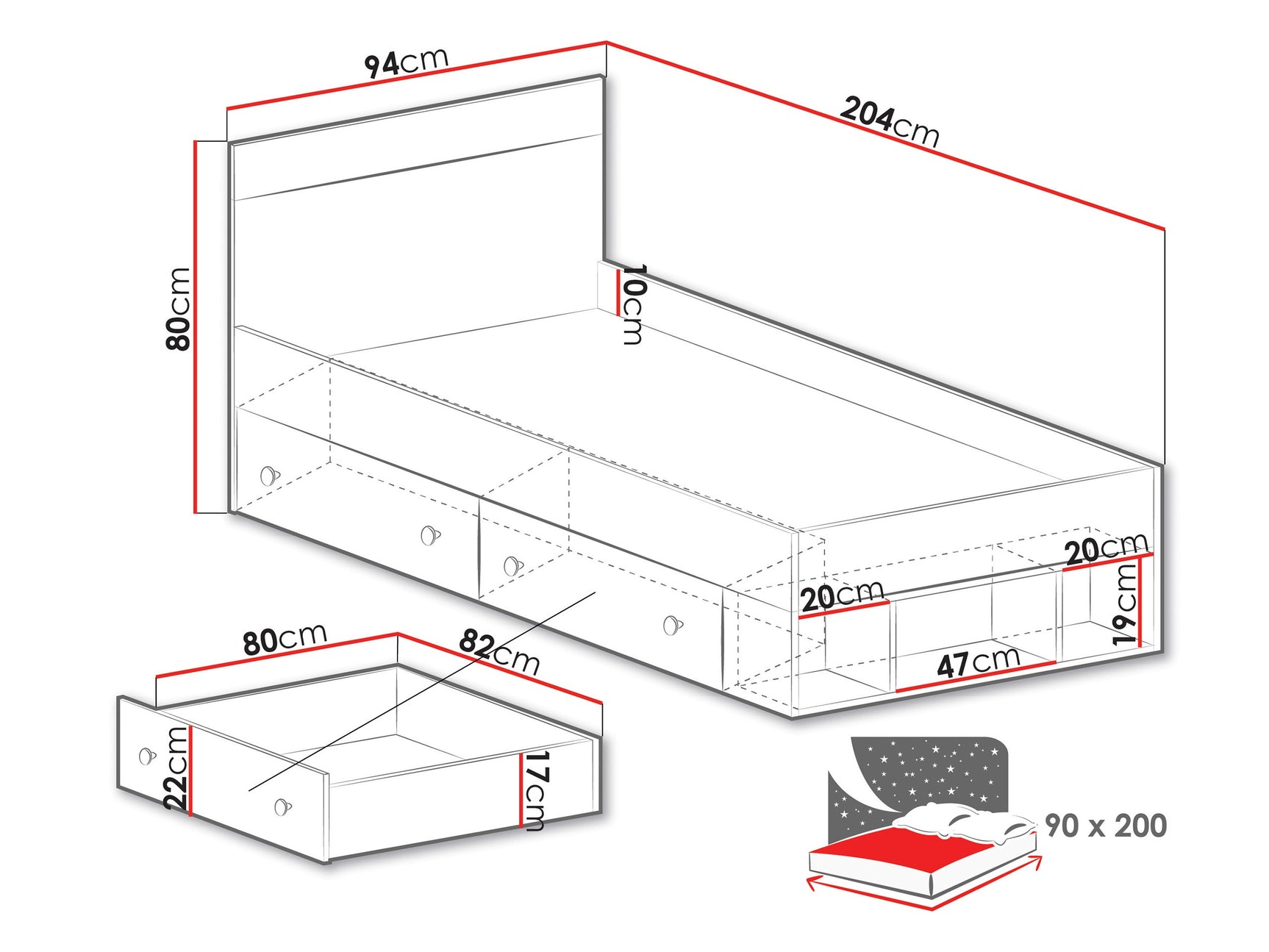 94cm
204cm
80cm
10cm
20cm
20cm
19cm
47cm
80cm
82cm
22cm
17cm
90 x 200