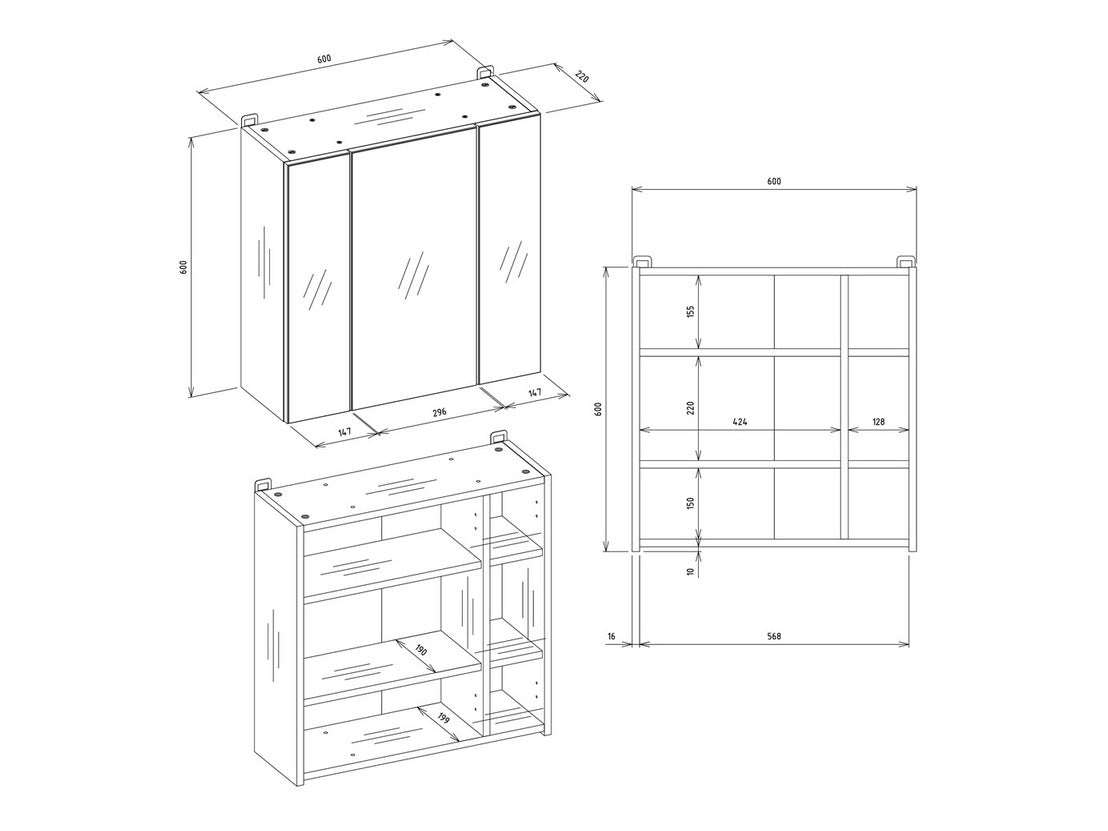 600
220
600
147
296
147
190
199
600
600
155
220
424
128
150
10
16
568