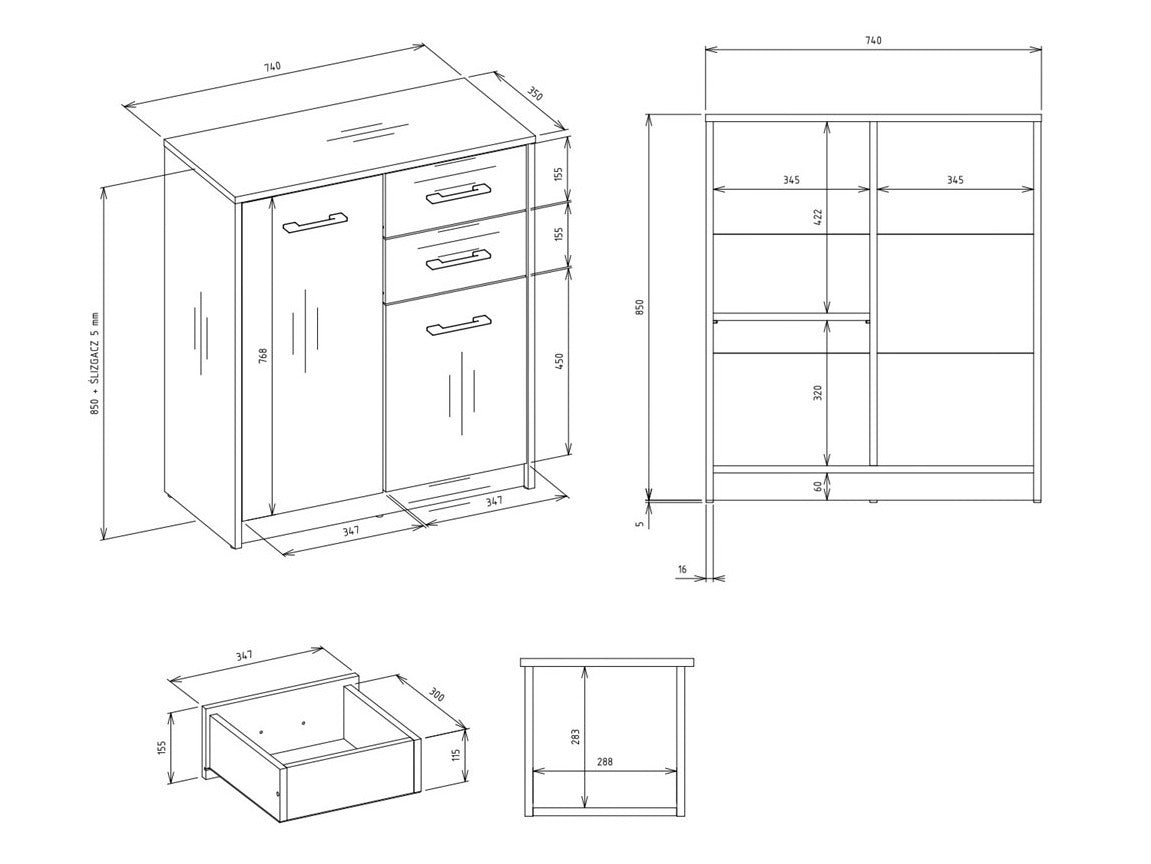 740
350
155
155
450
768
850 + ŚLIZGACZ 5 mm
347
347

740
345
345
422
850
320
60
5
16

347
300
155
115

283
288