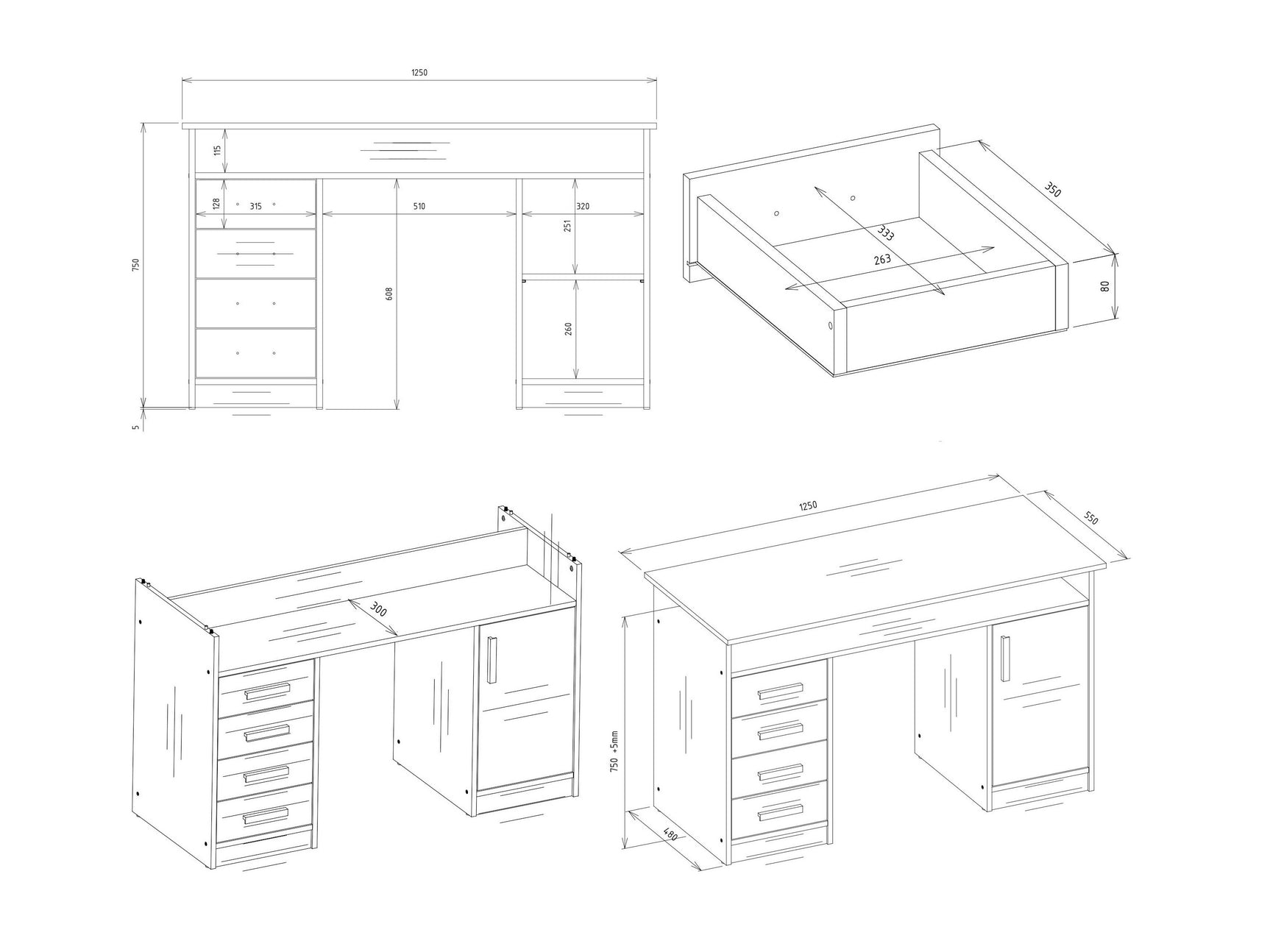 1250
750
115
128
315
510
320
251
608
260
5

350
333
263
80

300

1250
550
750 +5mm
480