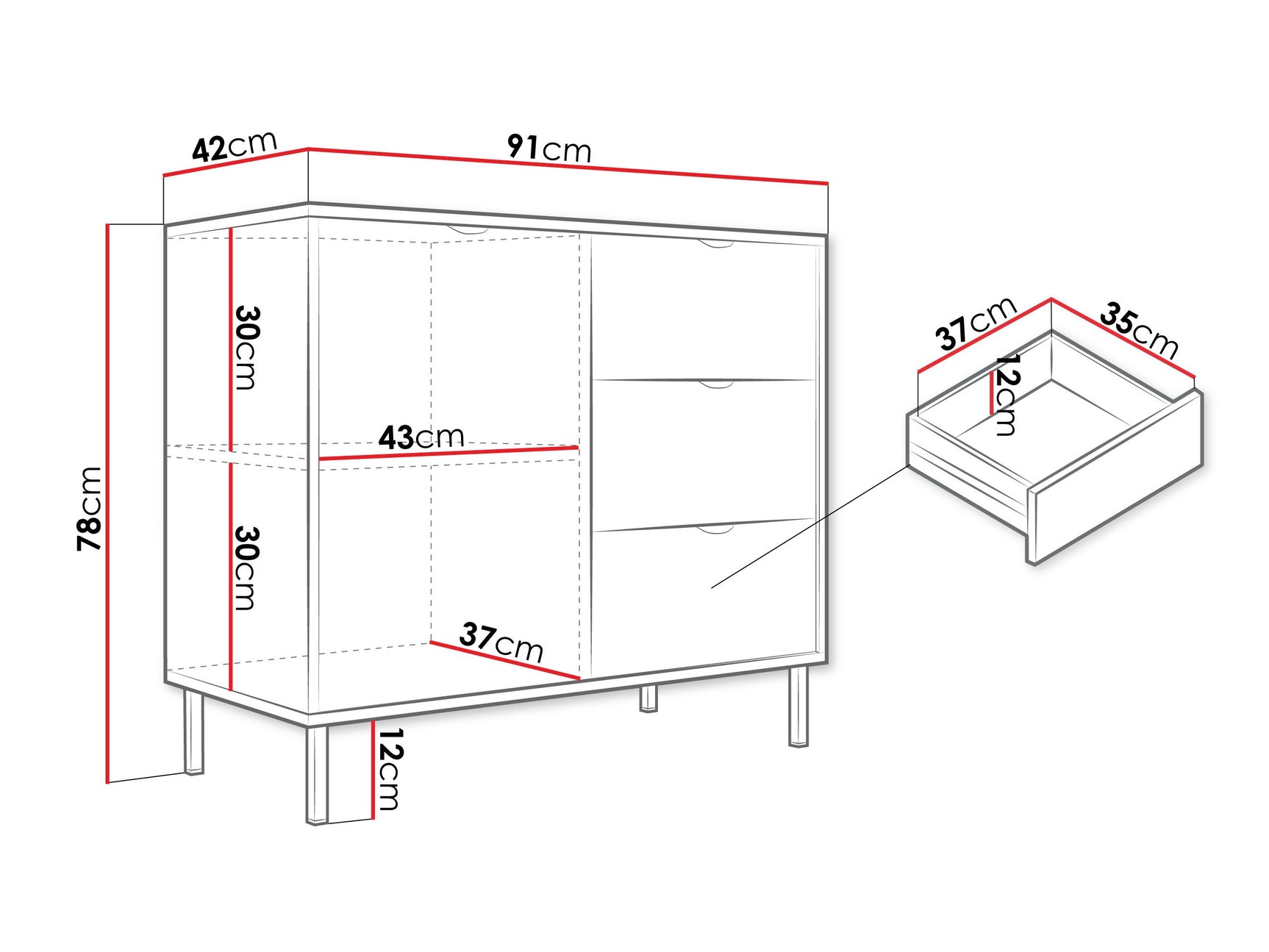 42cm
91cm
78cm
30cm
43cm
30cm
37cm
12cm
37cm
35cm
12cm