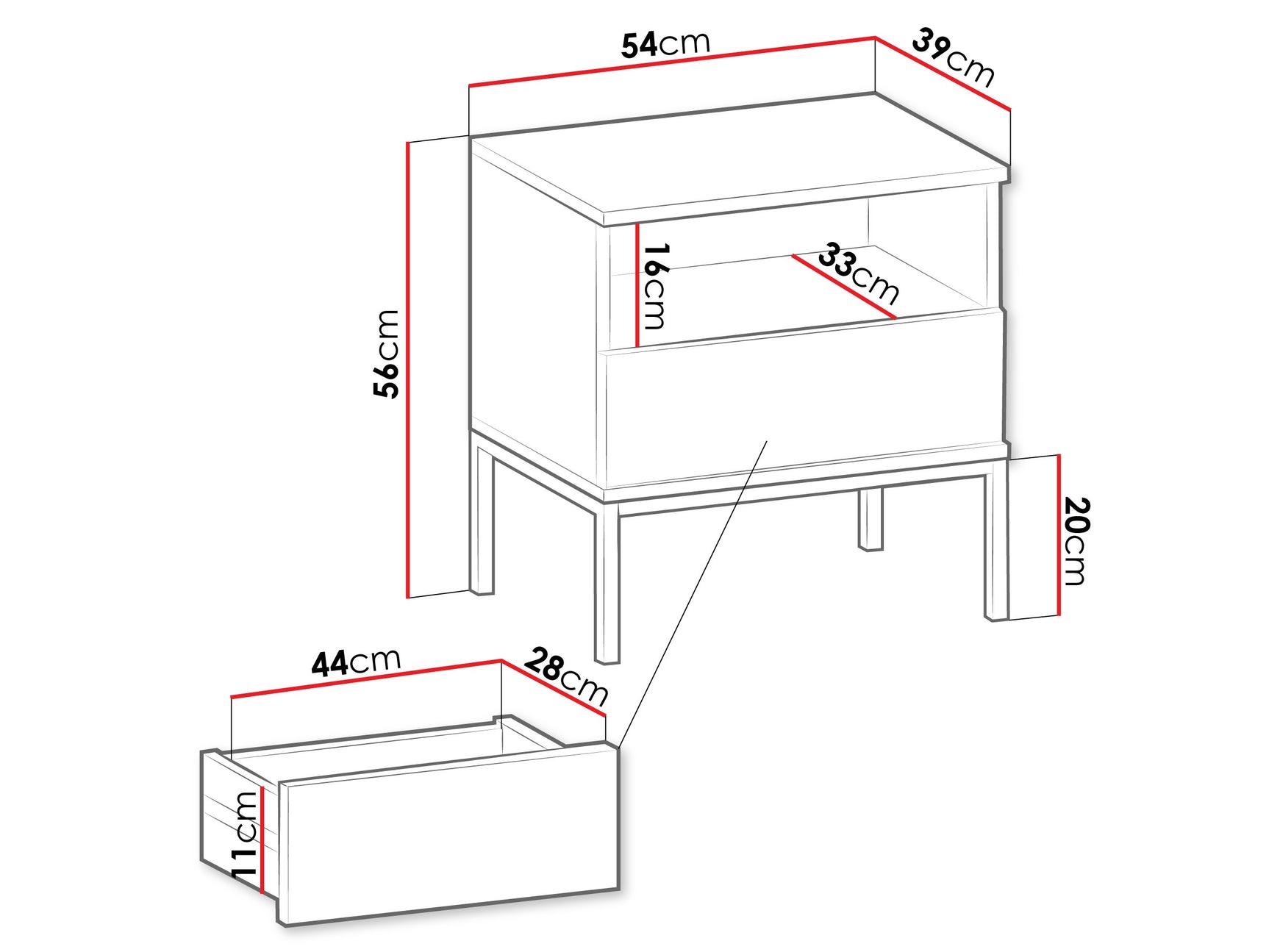 54cm
39cm
56cm
16cm
33cm
20cm
44cm
28cm
11cm