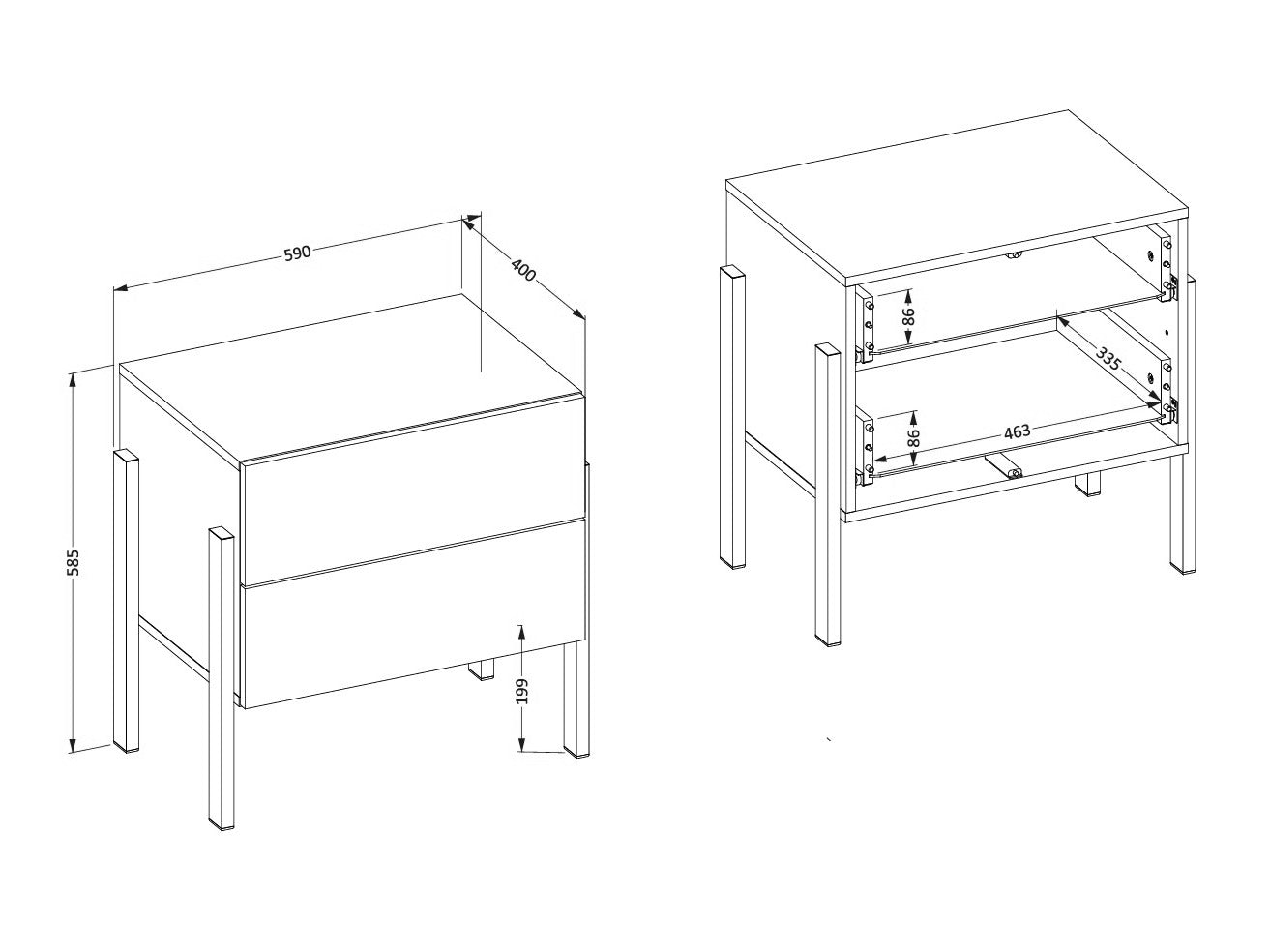 590
400
585
199
86
335
86
463