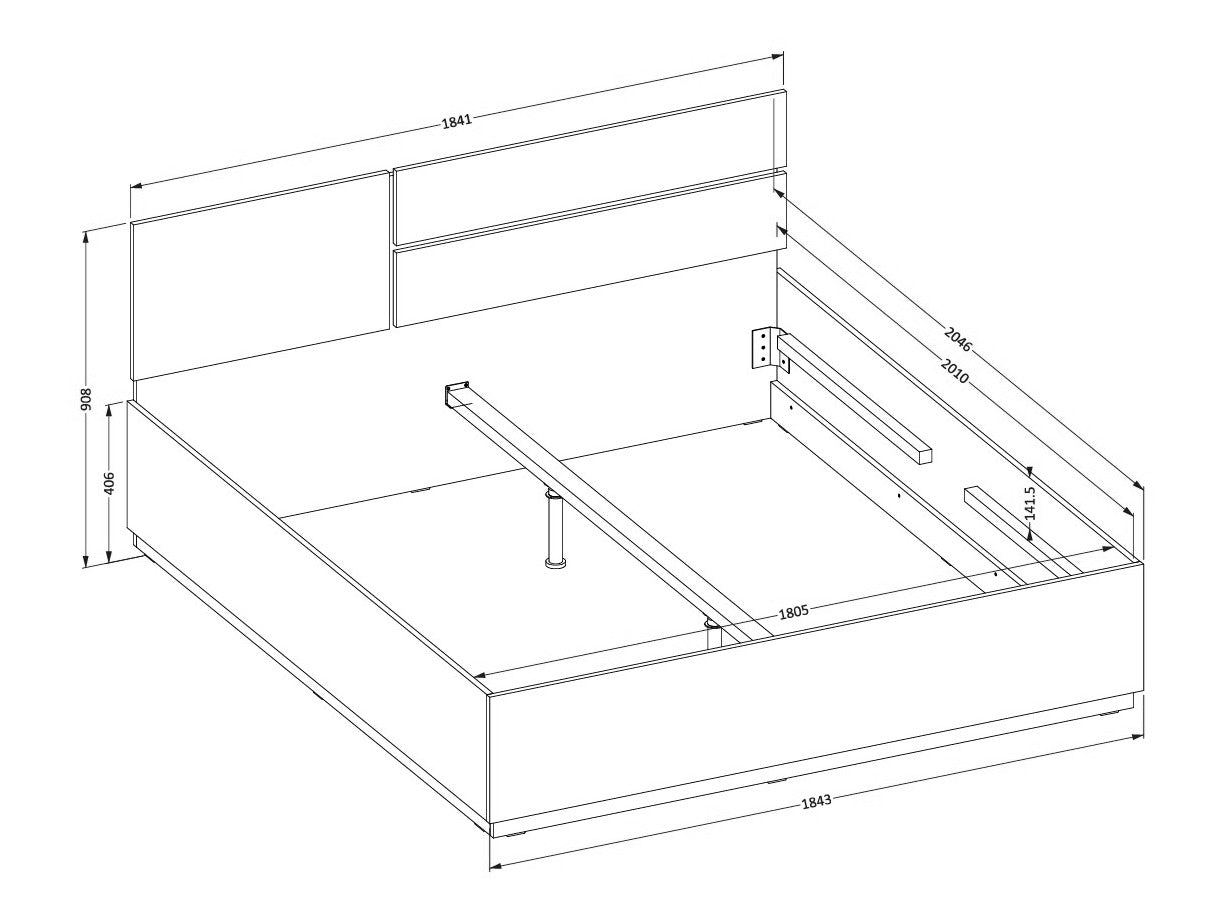 1841
908
406
2046
2010
141.5
1805
1843