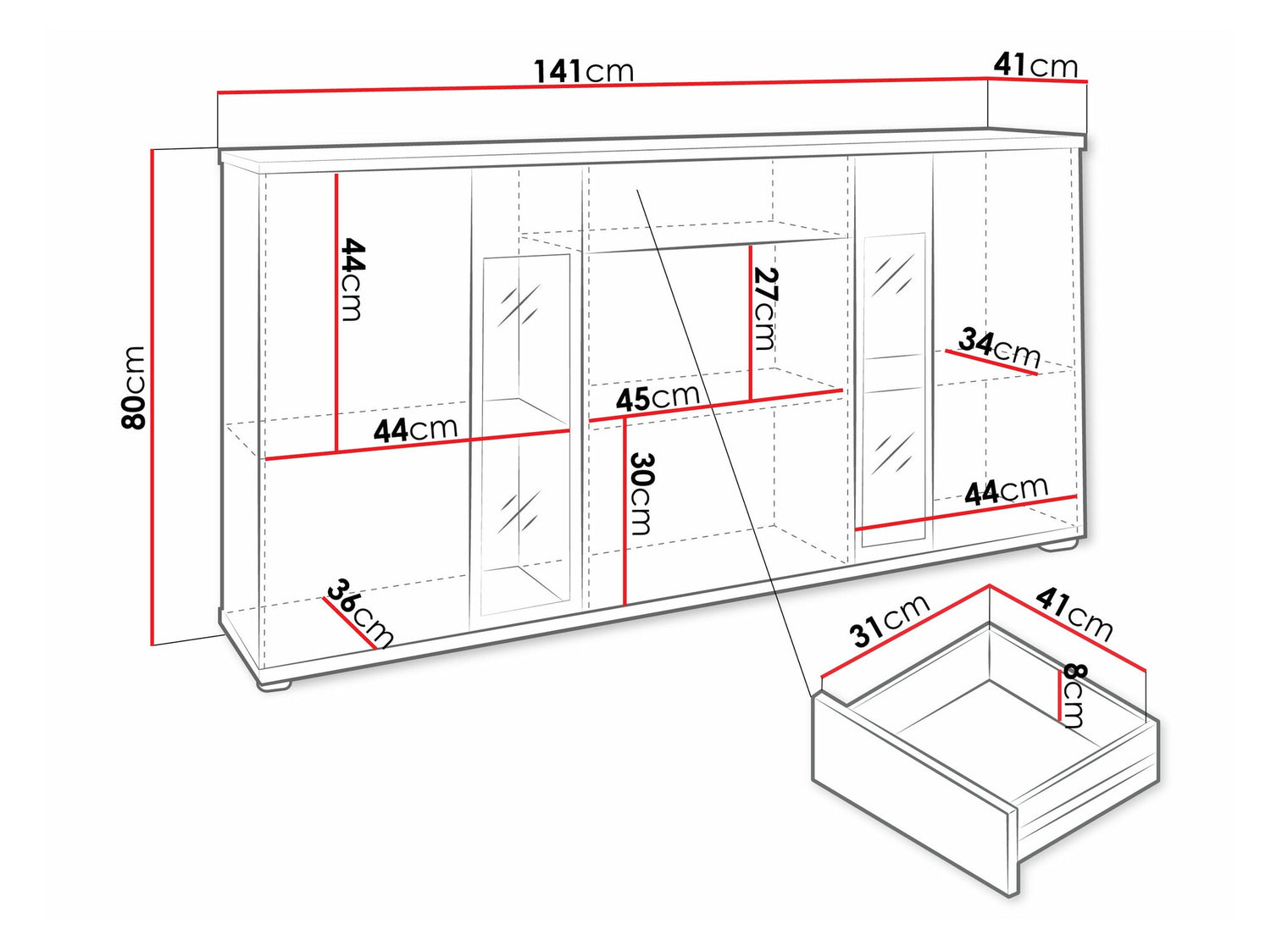 141cm
41cm
80cm
44cm
27cm
34cm
45cm
44cm
30cm
44cm
36cm
31cm
41cm
8cm