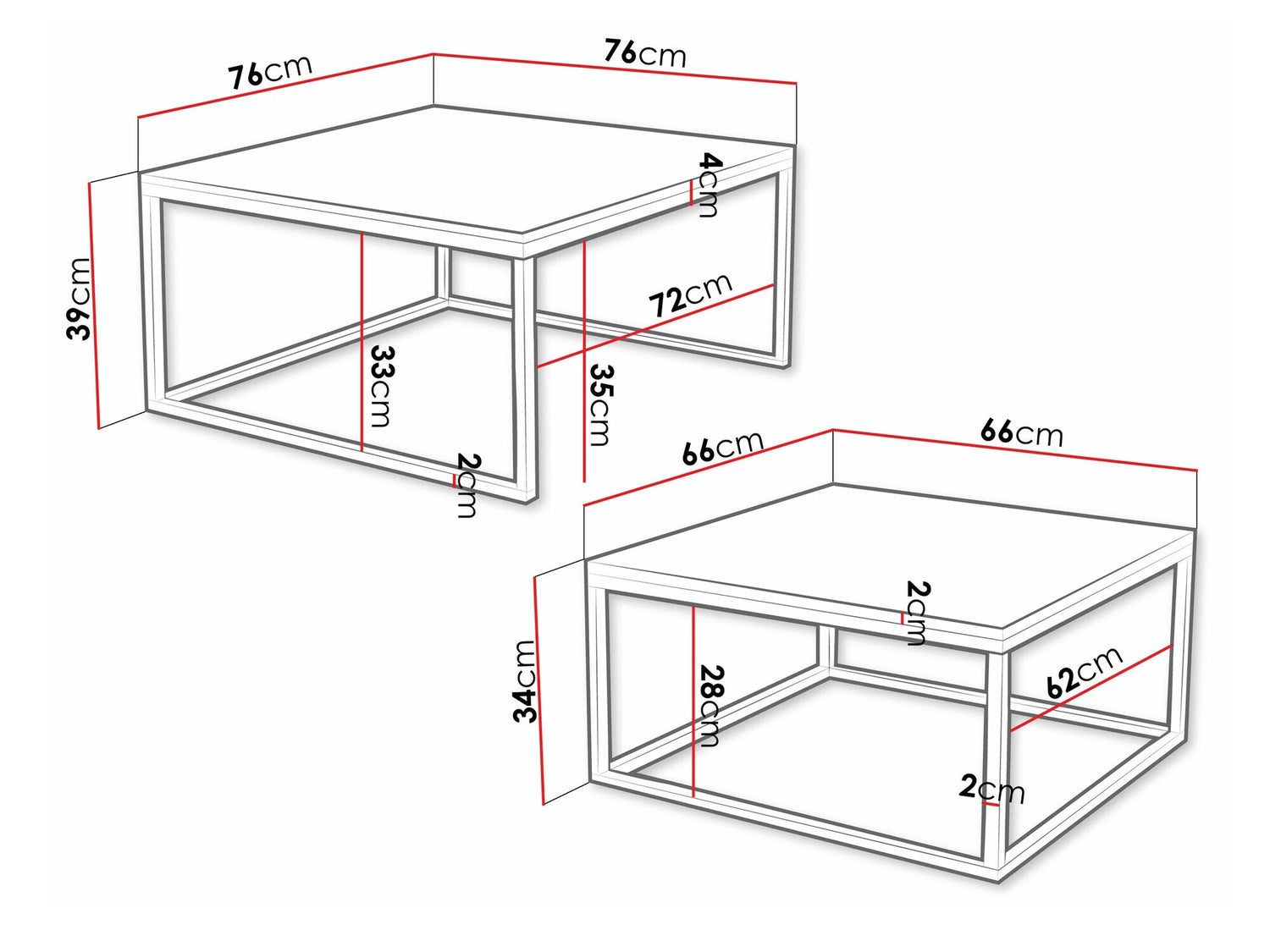 76cm
76cm
4cm
39cm
72cm
33cm
35cm
2cm
66cm
66cm
2cm
34cm
28cm
62cm
2cm