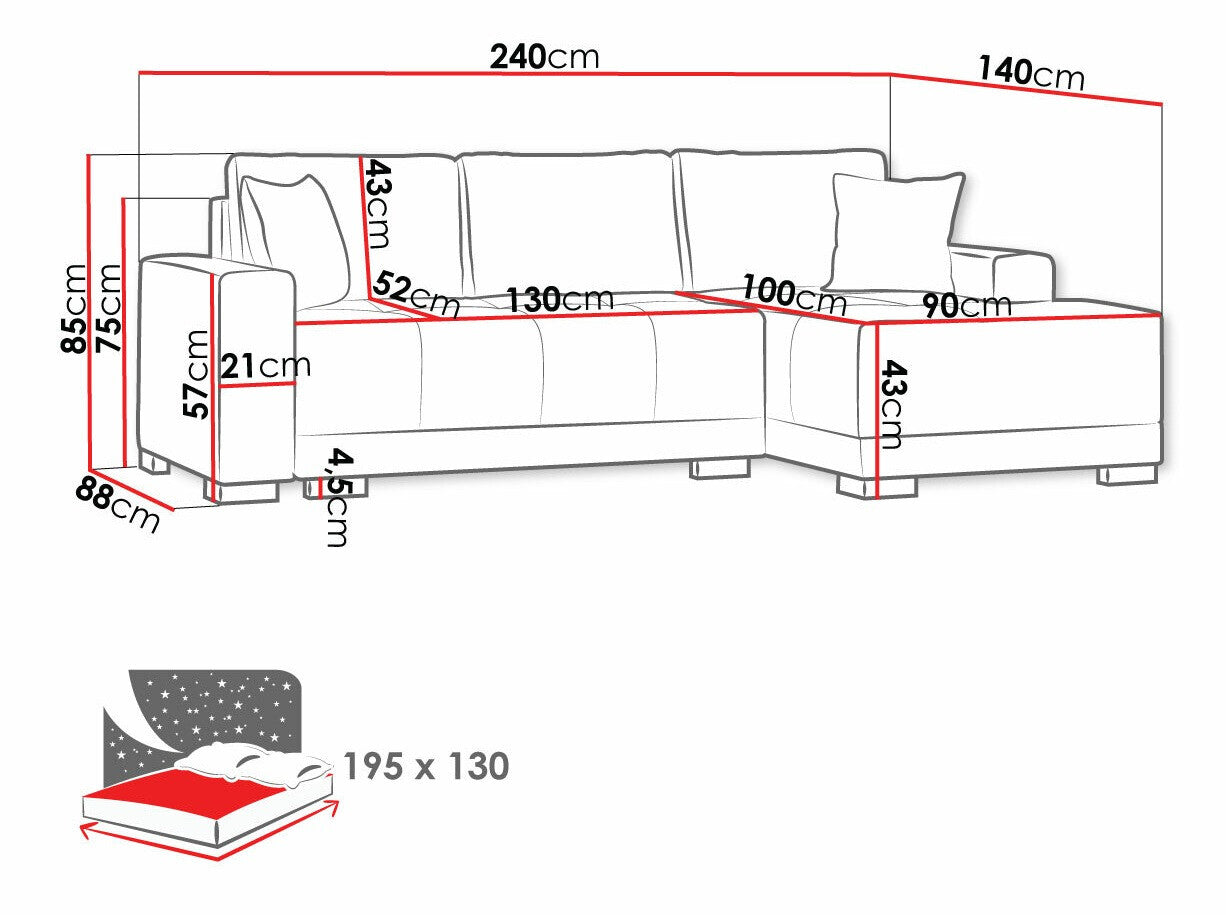 240cm
140cm
85cm
75cm
43cm
52cm
130cm
100cm
90cm
57cm
21cm
43cm
4,5cm
88cm
195 x 130