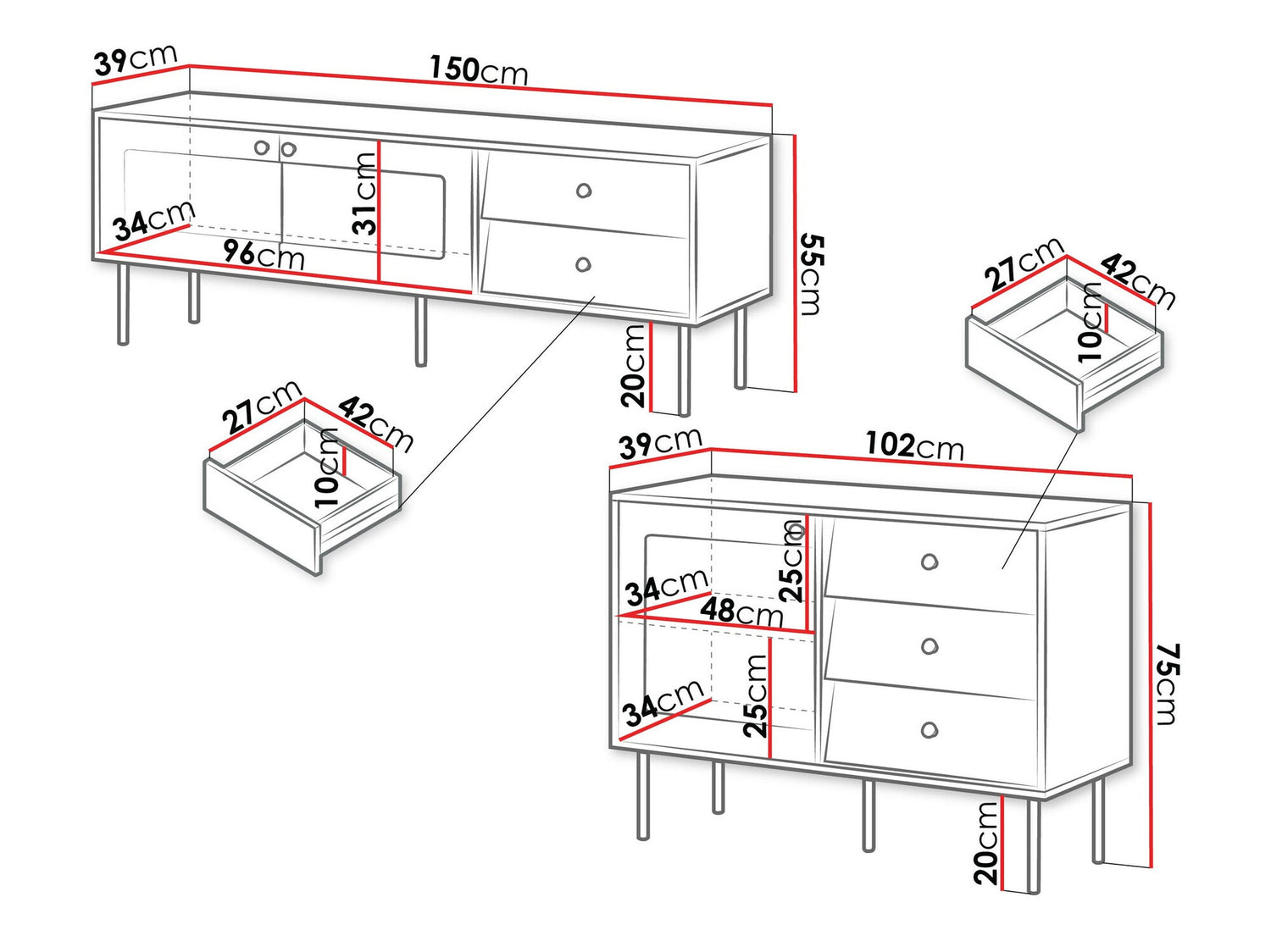 39cm
150cm
31cm
34cm
96cm
55cm
20cm
27cm
42cm
10cm
27cm
42cm
10cm
39cm
102cm
25cm
34cm
48cm
25cm
34cm
75cm
20cm