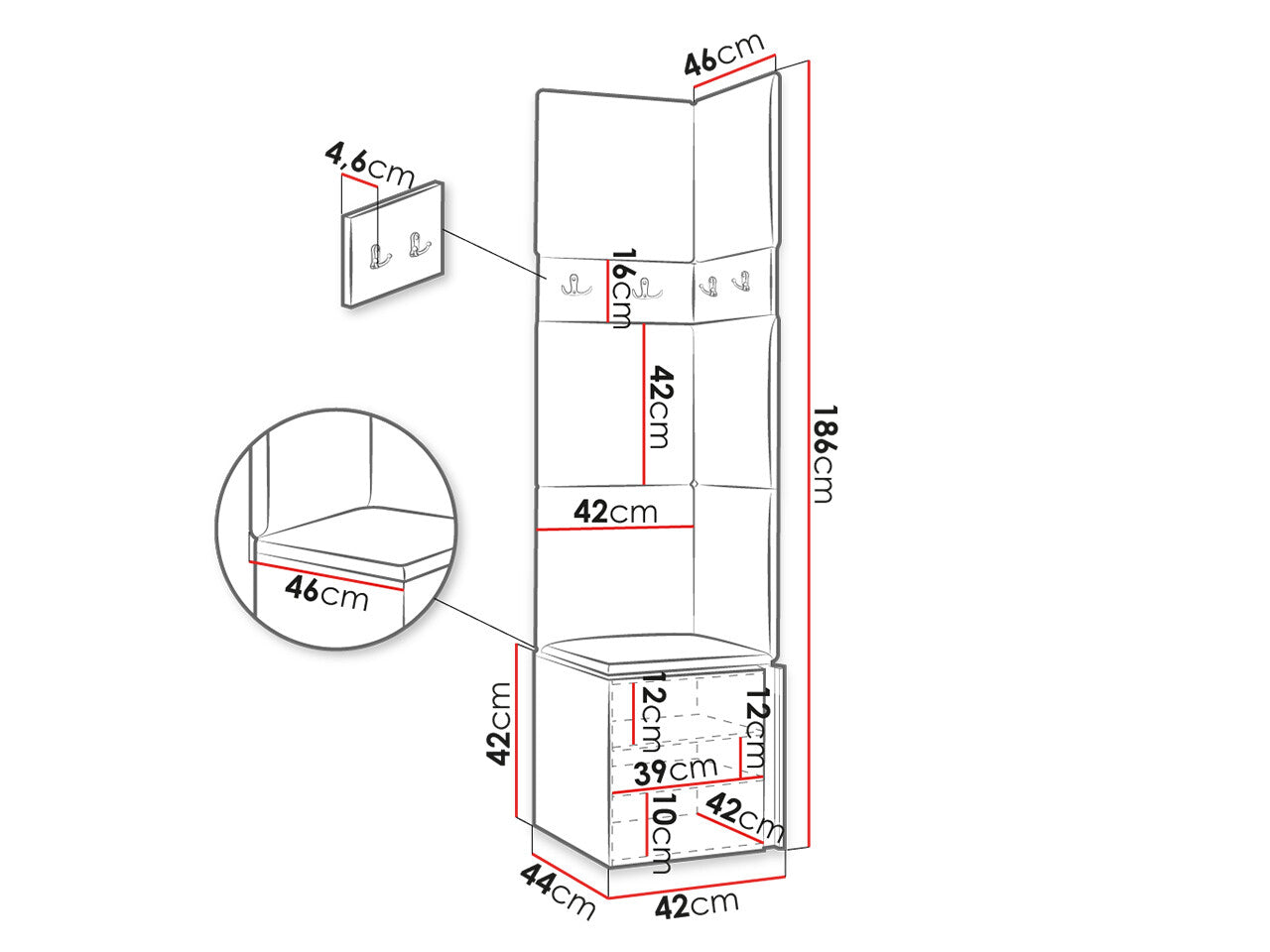 46cm

4,6cm

16cm

42cm

186cm

42cm

46cm

42cm

12cm

12cm

39cm

10cm

42cm

44cm

42cm