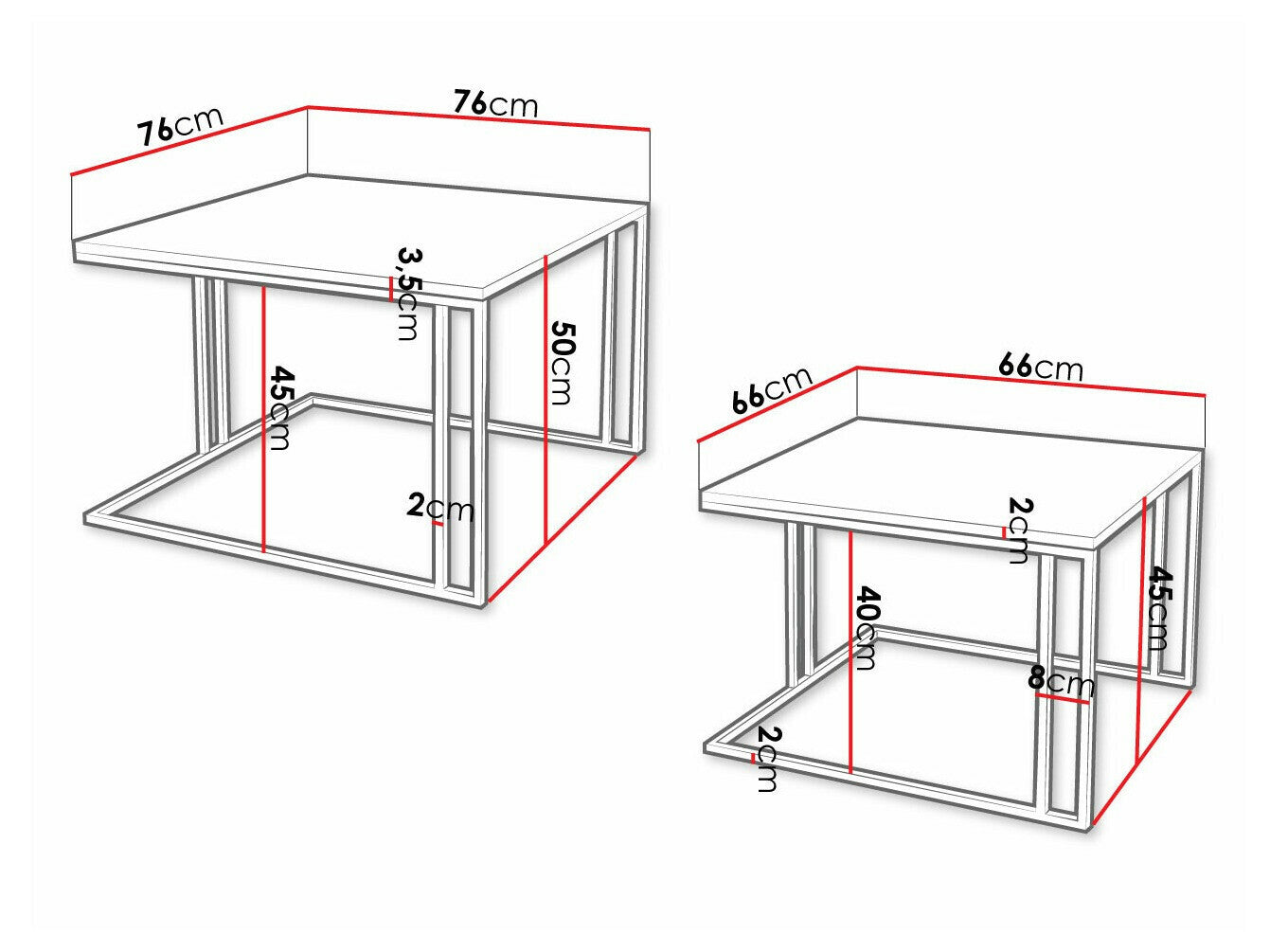 76cm
76cm
3,5cm
45cm
50cm
2cm
66cm
66cm
2cm
40cm
45cm
8cm
2cm