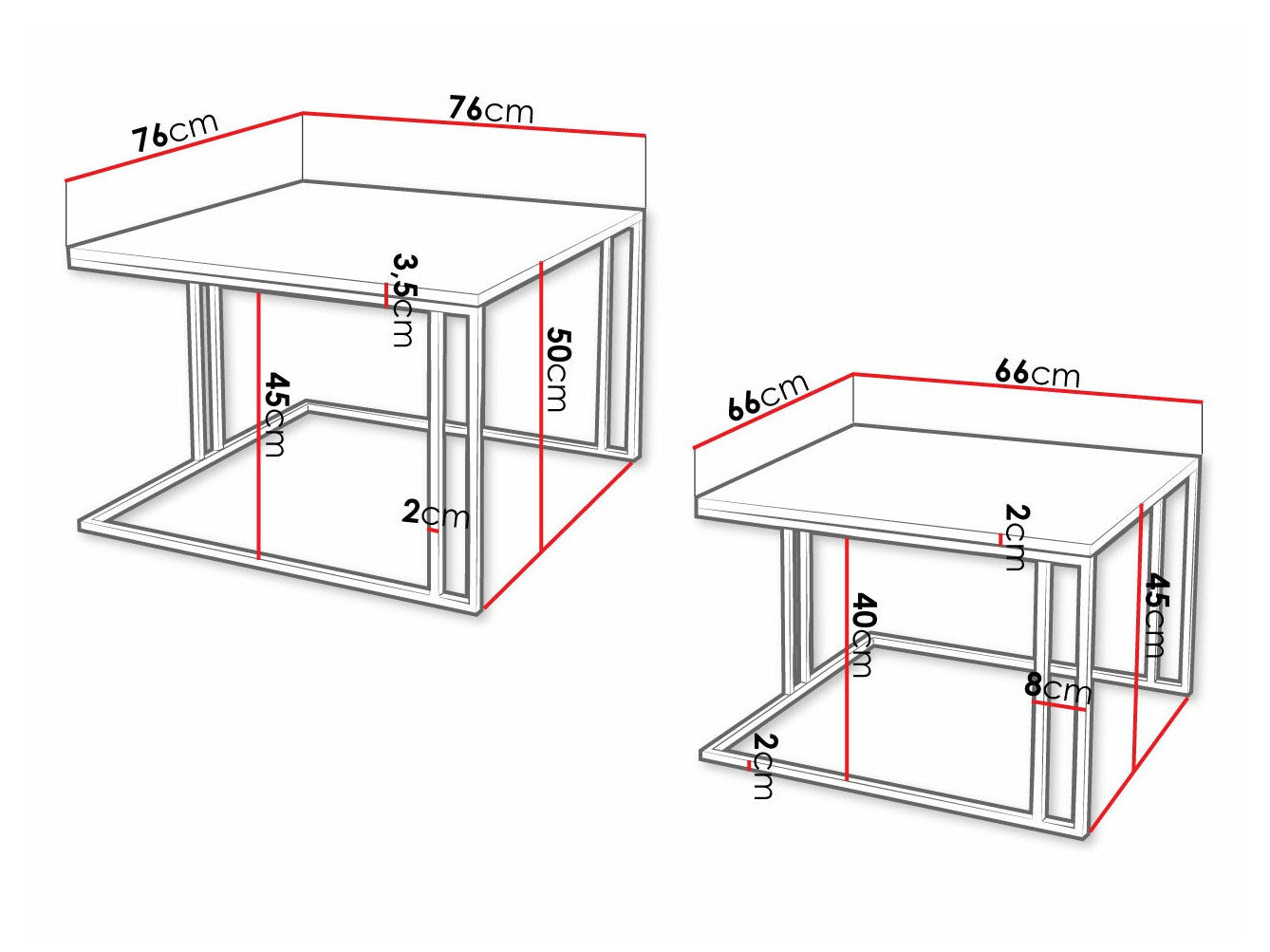 76cm
76cm
3,5cm
50cm
45cm
2cm
66cm
66cm
2cm
45cm
40cm
8cm
2cm