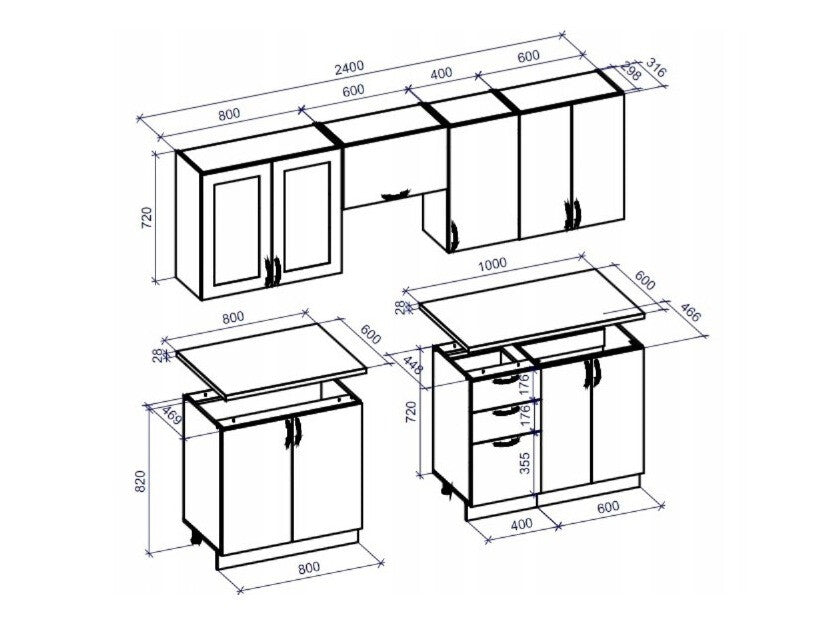 2400
800
600
400
600
298
316
720
1000
600
28
466
800
600
28
448
469
720
176
176
355
820
400
600
800