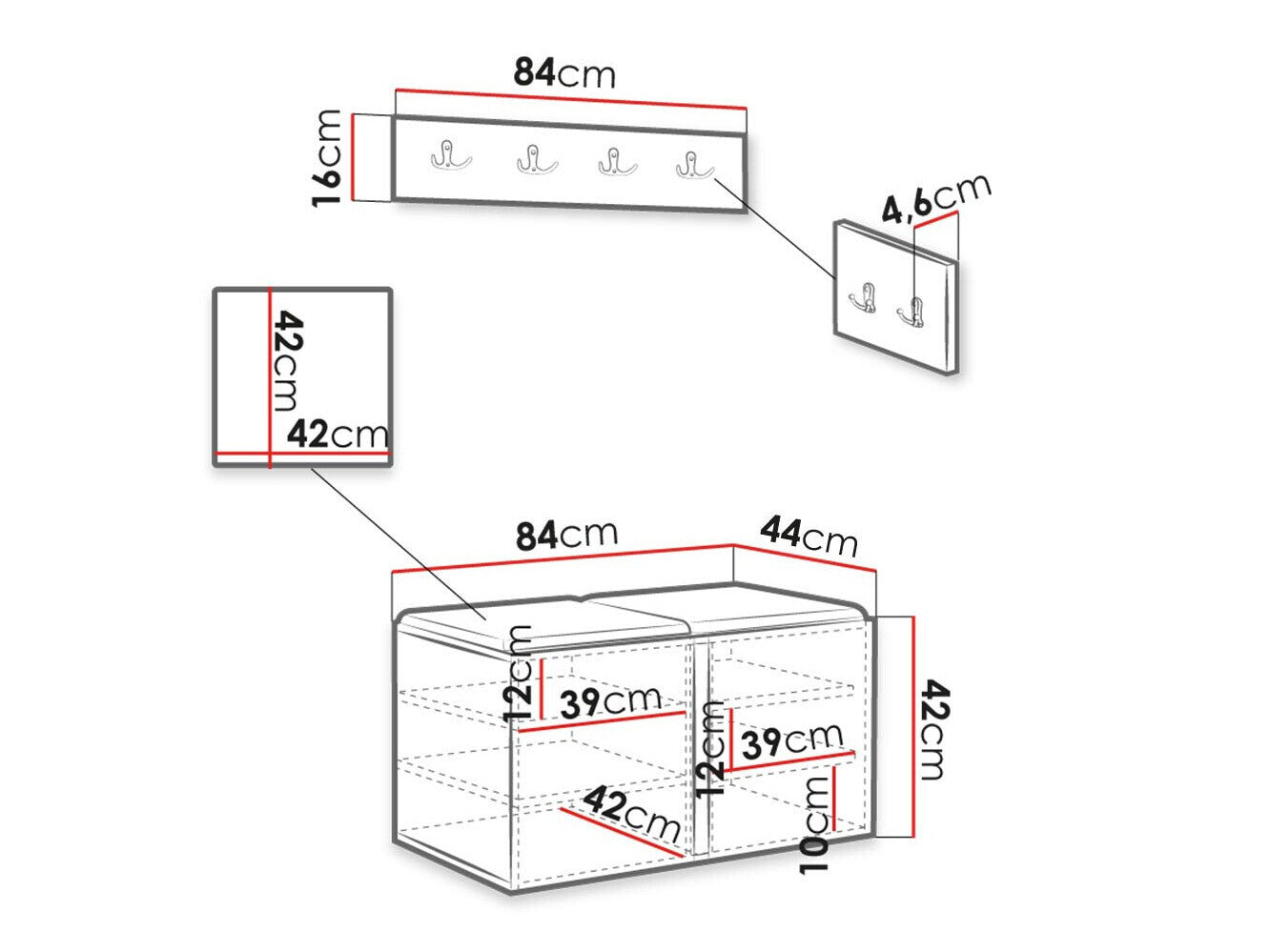 84cm
16cm
4,6cm
42cm
42cm
84cm
44cm
12cm
39cm
12cm
39cm
42cm
42cm
10cm