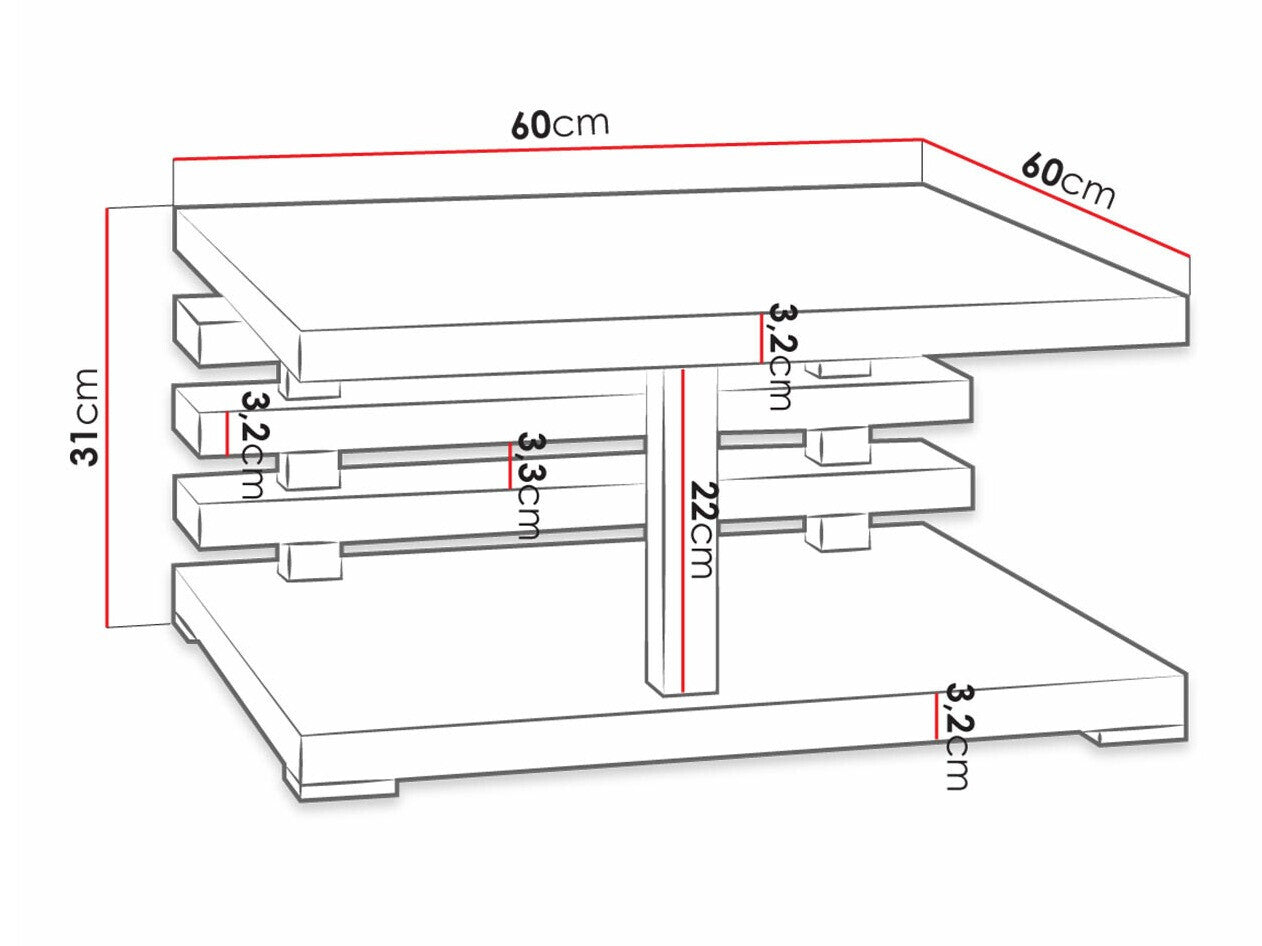 60cm
60cm
31cm
3,2cm
3,2cm
3,3cm
22cm
3,2cm