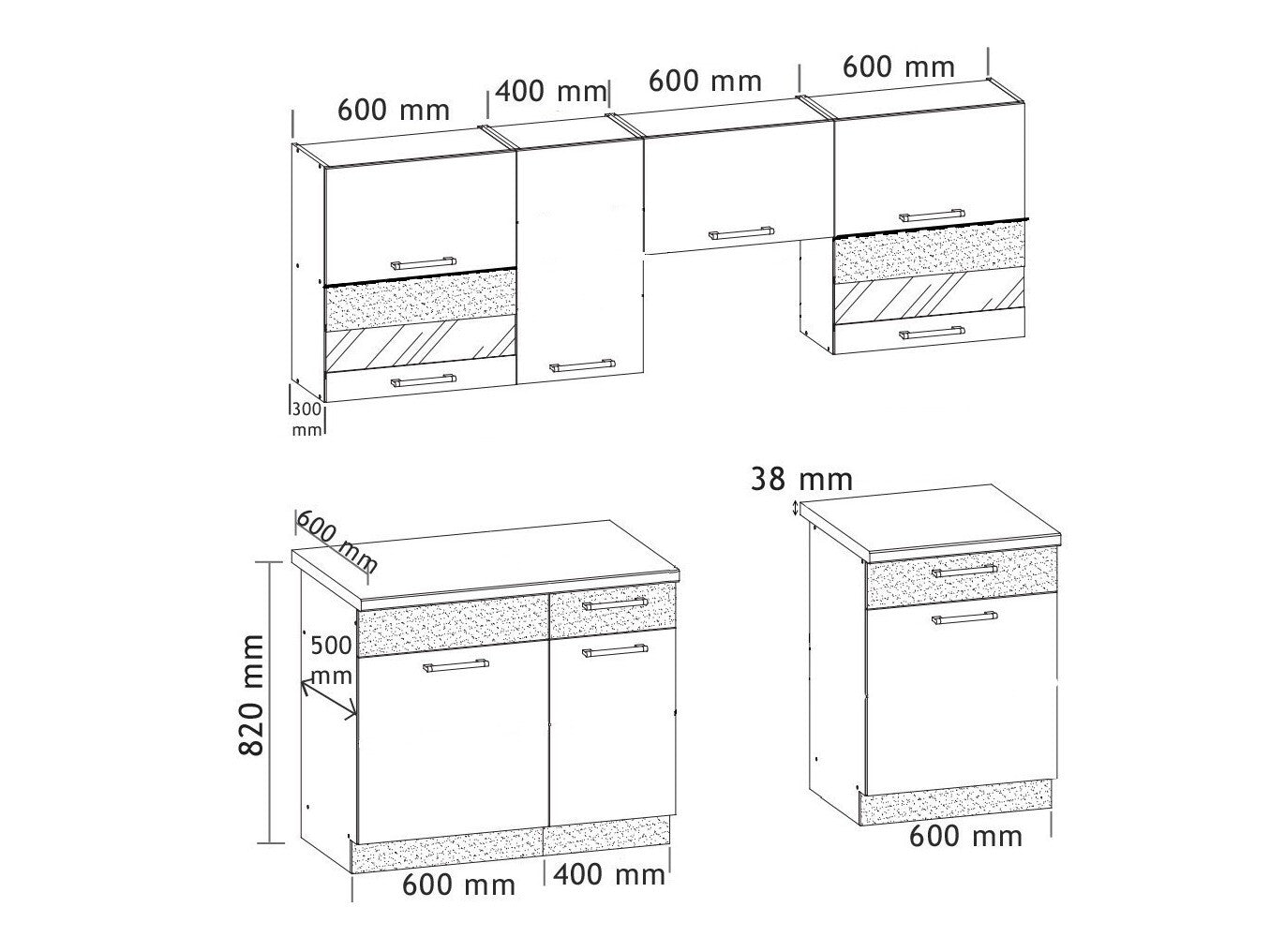 600 mm
400 mm
600 mm
600 mm
300 mm

38 mm
600 mm
820 mm
500 mm
600 mm
400 mm
600 mm