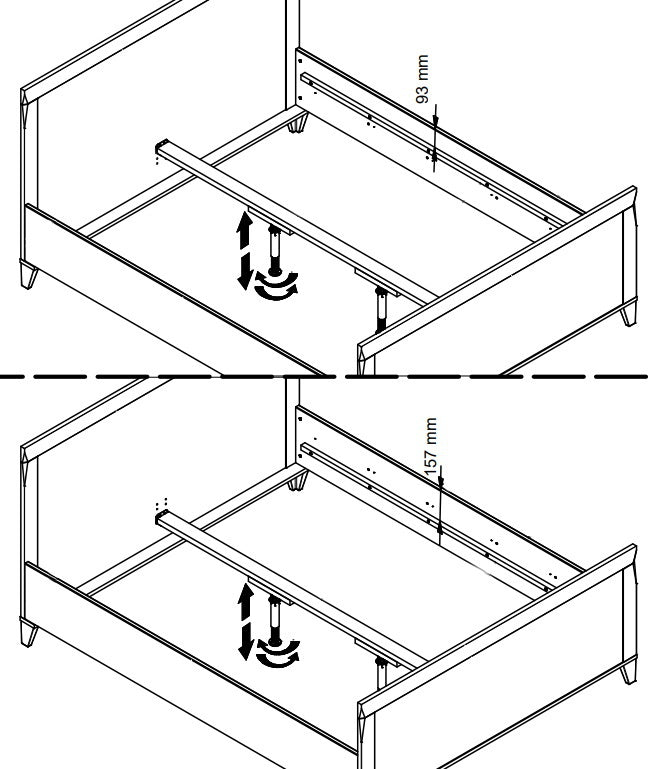 93 mm

157 mm