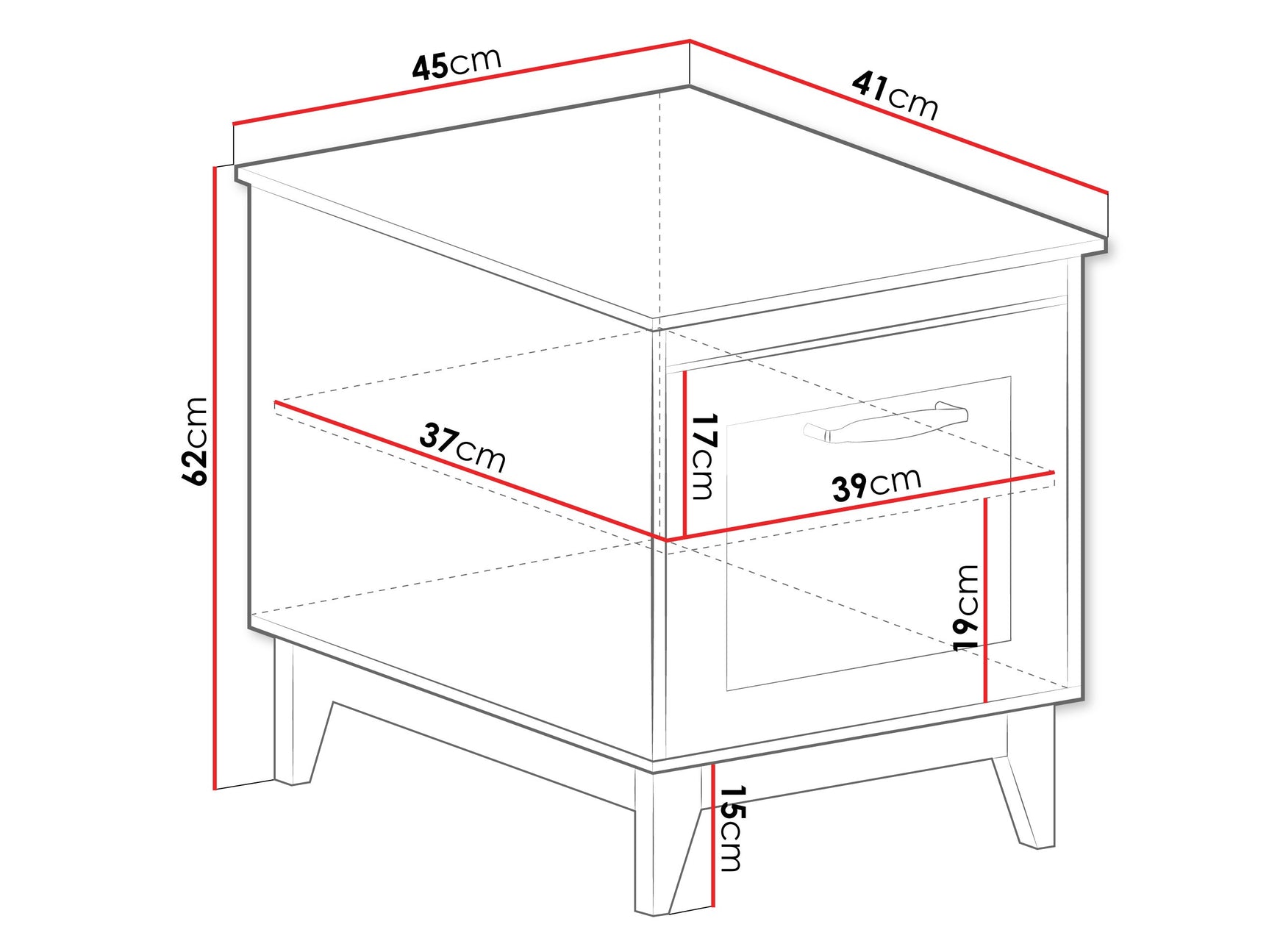 45cm
41cm
62cm
37cm
17cm
39cm
19cm
15cm