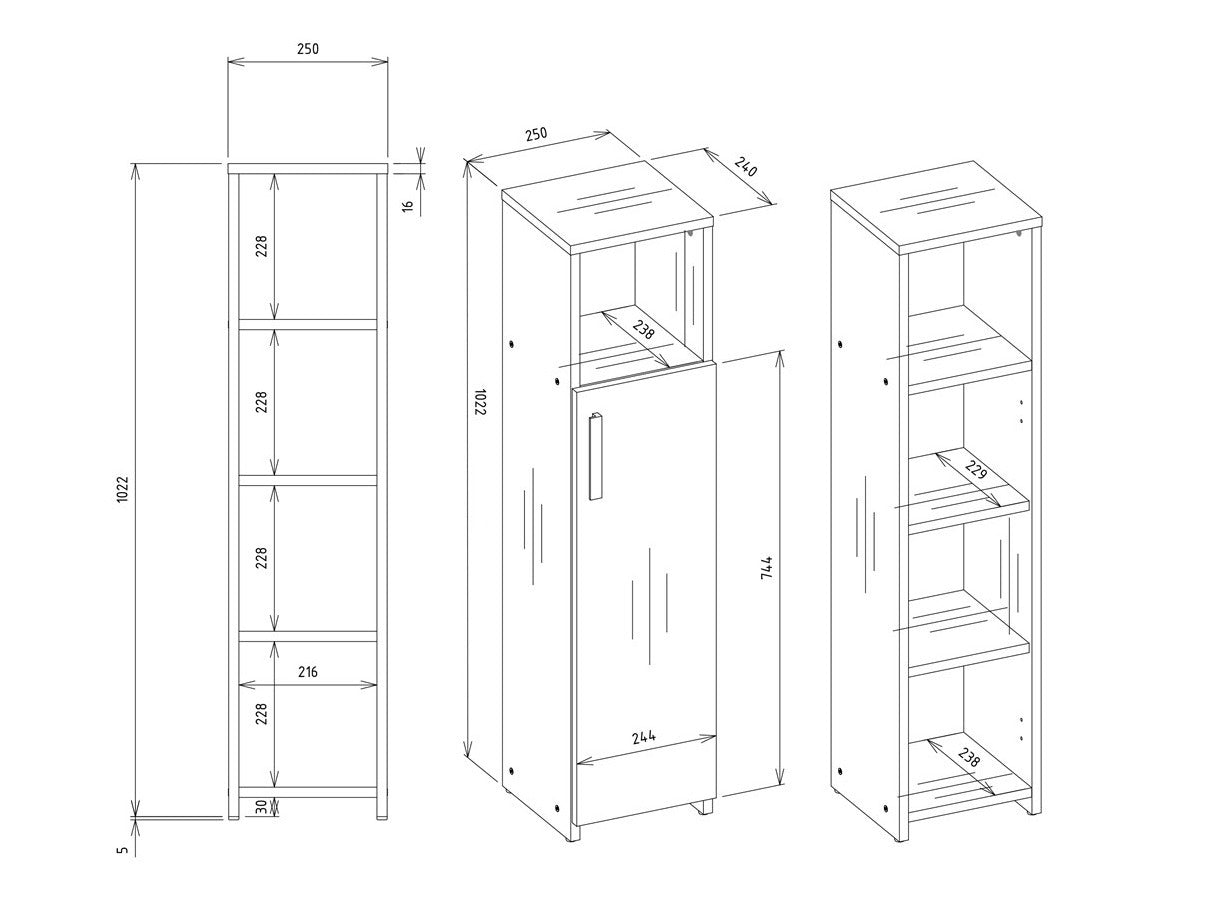 250
16
228
228
228
216
228
30
1022
5
250
240
238
1022
744
244
229
238