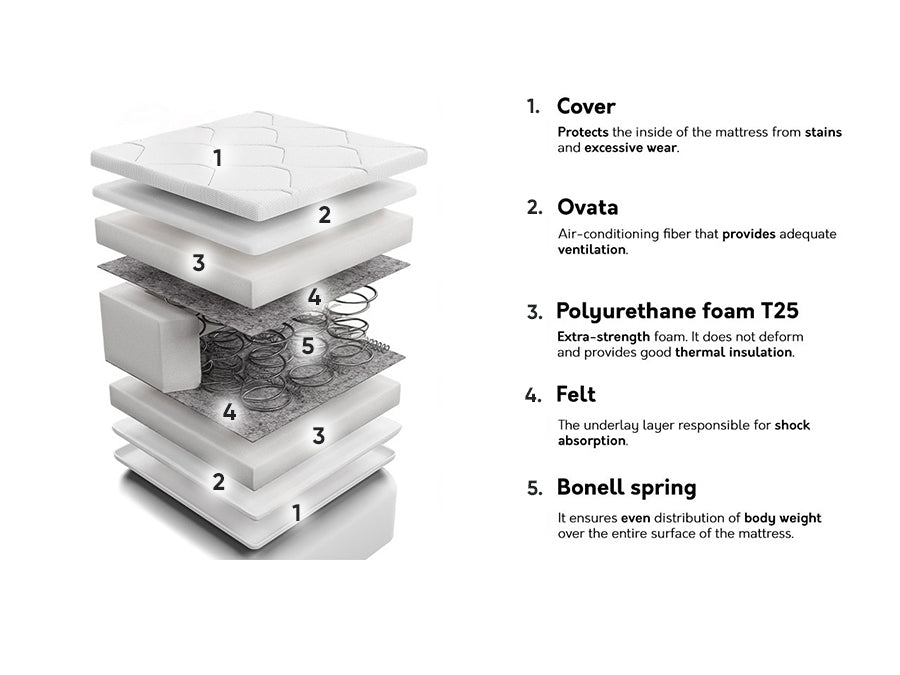 1
2
3
4
5
4
3
2
1

1. Cover
Protects the inside of the mattress from stains and excessive wear.

2. Ovata
Air-conditioning fiber that provides adequate ventilation.

3. Polyurethane foam T25
Extra-strength foam. It does not deform and provides good thermal insulation.

4. Felt
The underlay layer responsible for shock absorption.

5. Bonell spring
It ensures even distribution of body weight over the entire surface of the mattress.