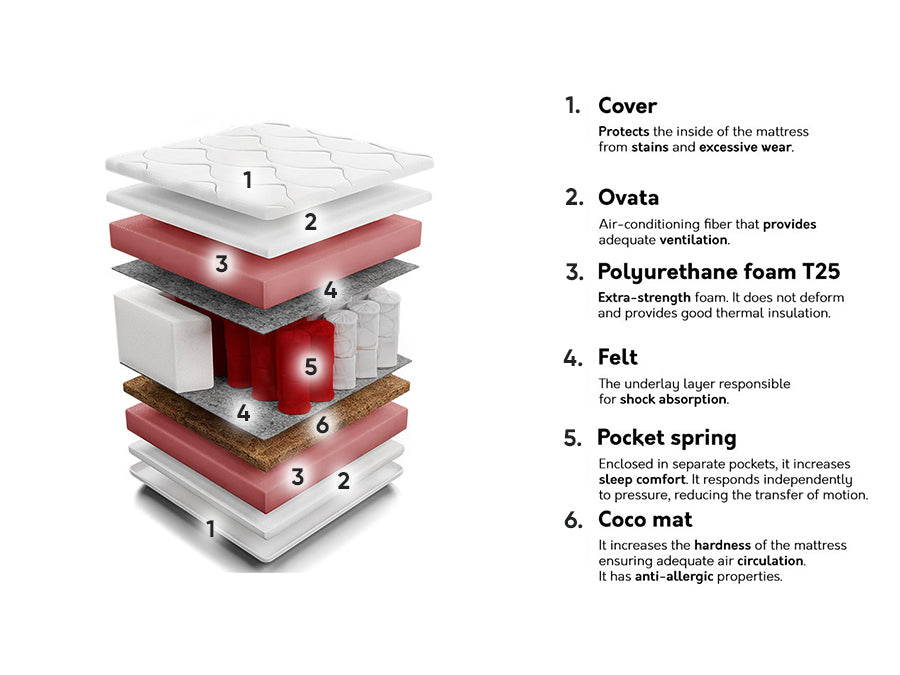 1
2
3
4
5
4
6
3
2
1

1. Cover
Protects the inside of the mattress from stains and excessive wear.

2. Ovata
Air-conditioning fiber that provides adequate ventilation.

3. Polyurethane foam T25
Extra-strength foam. It does not deform and provides good thermal insulation.

4. Felt
The underlay layer responsible for shock absorption.

5. Pocket spring
Enclosed in separate pockets, it increases sleep comfort. It responds independently to pressure, reducing the transfer of motion.

6. Coco mat
It increases the hardness of the mattress ensuring adequate air circulation.
It has anti-allergic properties.