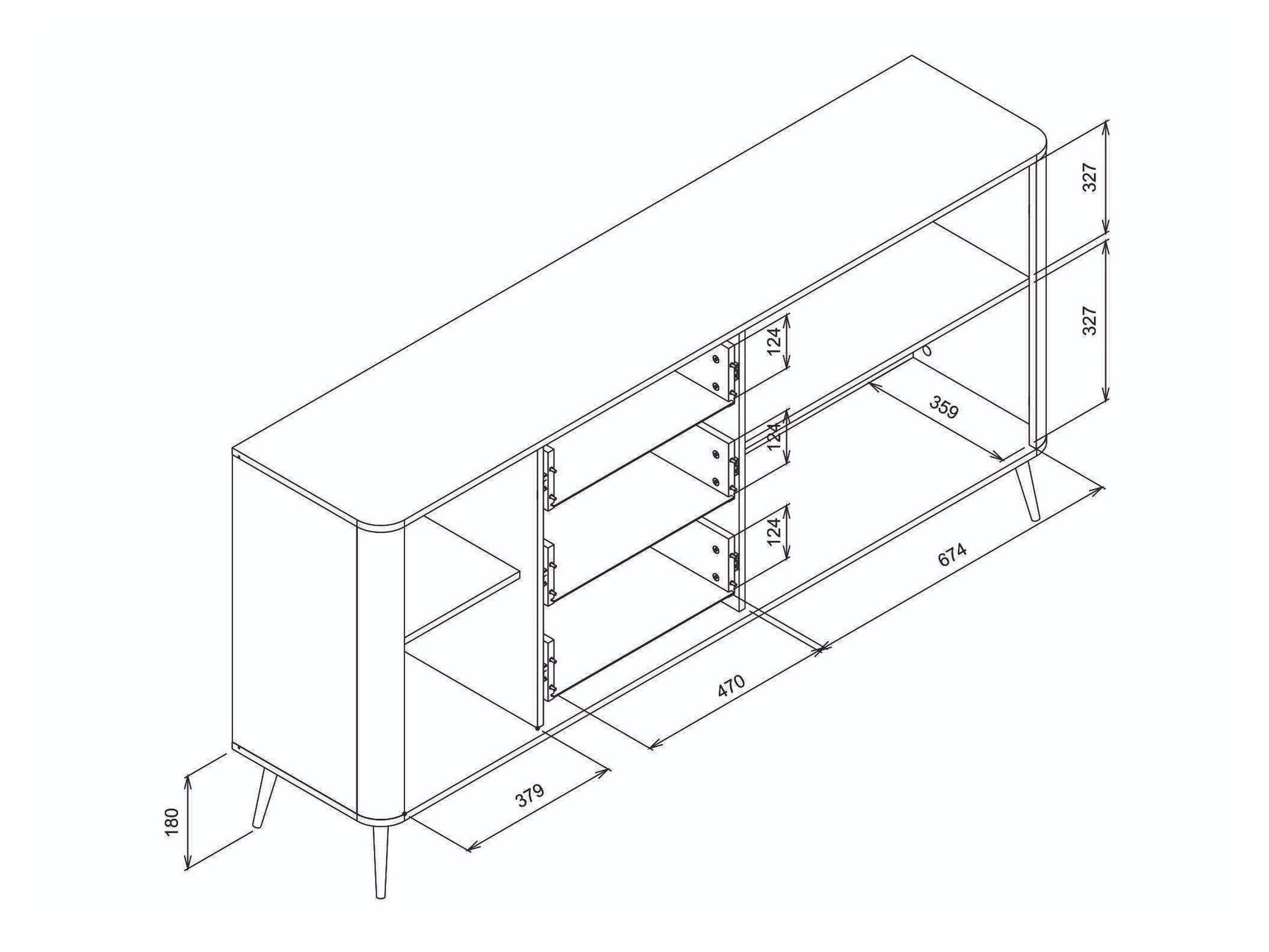 327
327
124
359
124
124
674
470
379
180