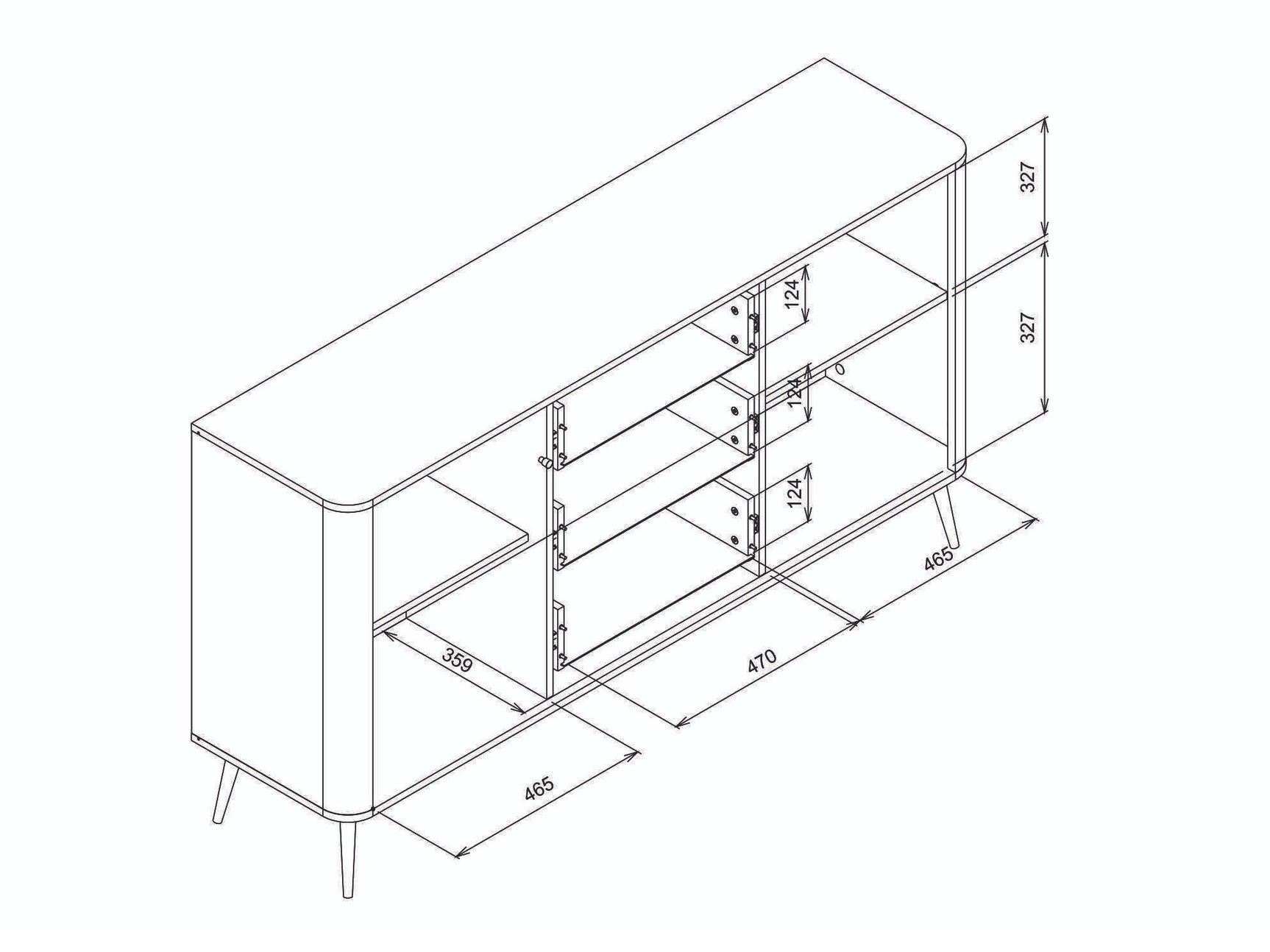 327
327
124
124
124
465
470
359
465