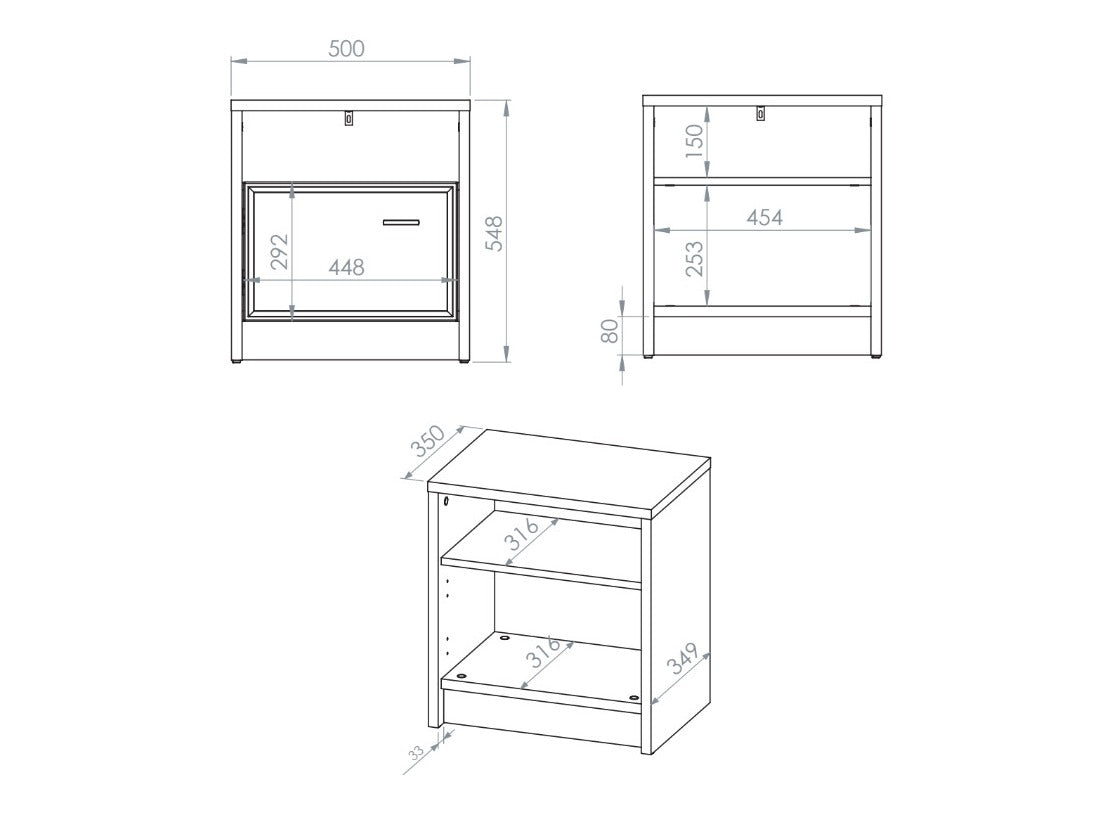 500
292
448
548
150
454
253
80
350
316
316
349
33