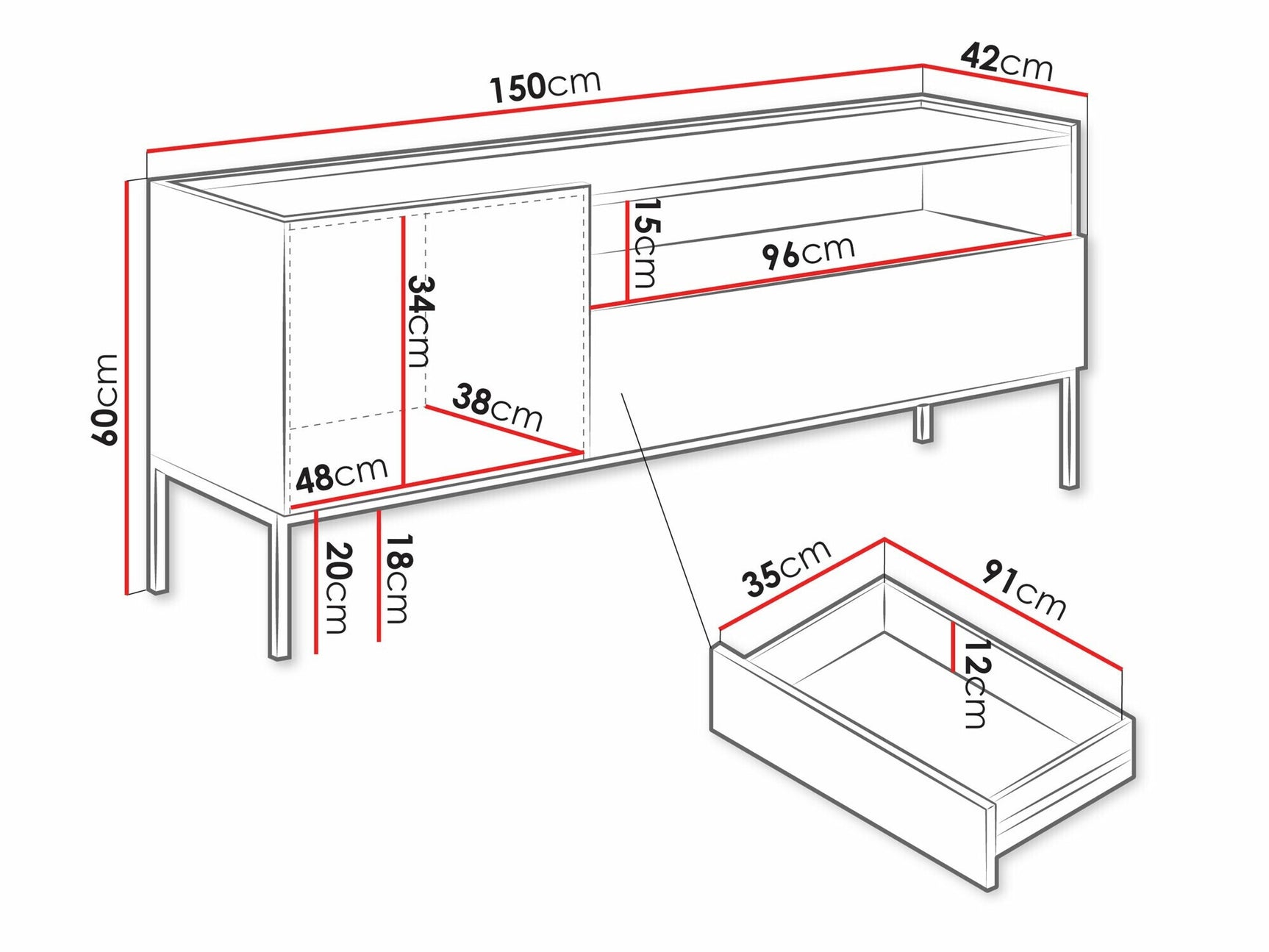 150cm
42cm
60cm
15cm
96cm
34cm
38cm
48cm
20cm
18cm
35cm
91cm
12cm