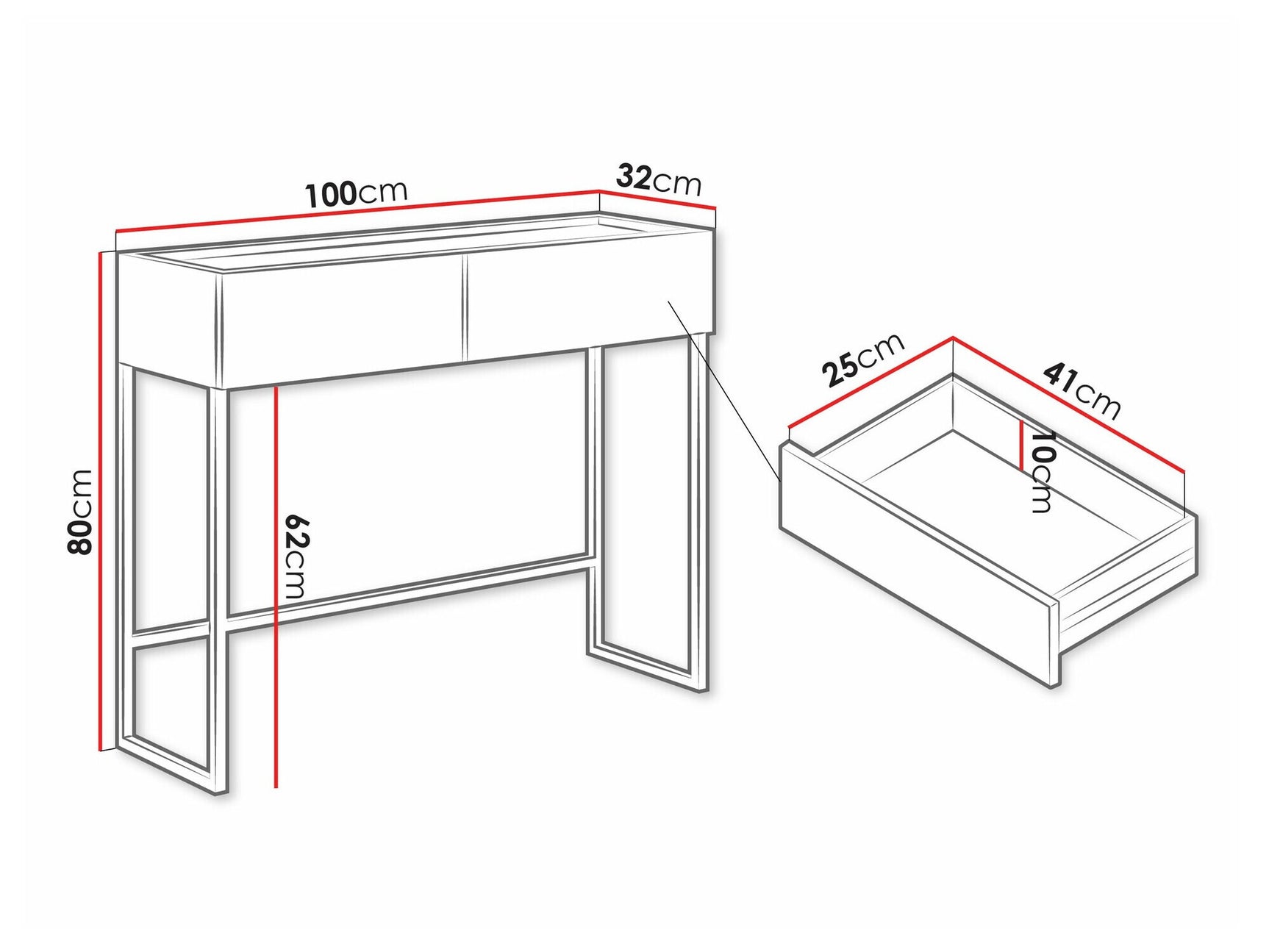 100cm
32cm
80cm
62cm
25cm
41cm
10cm