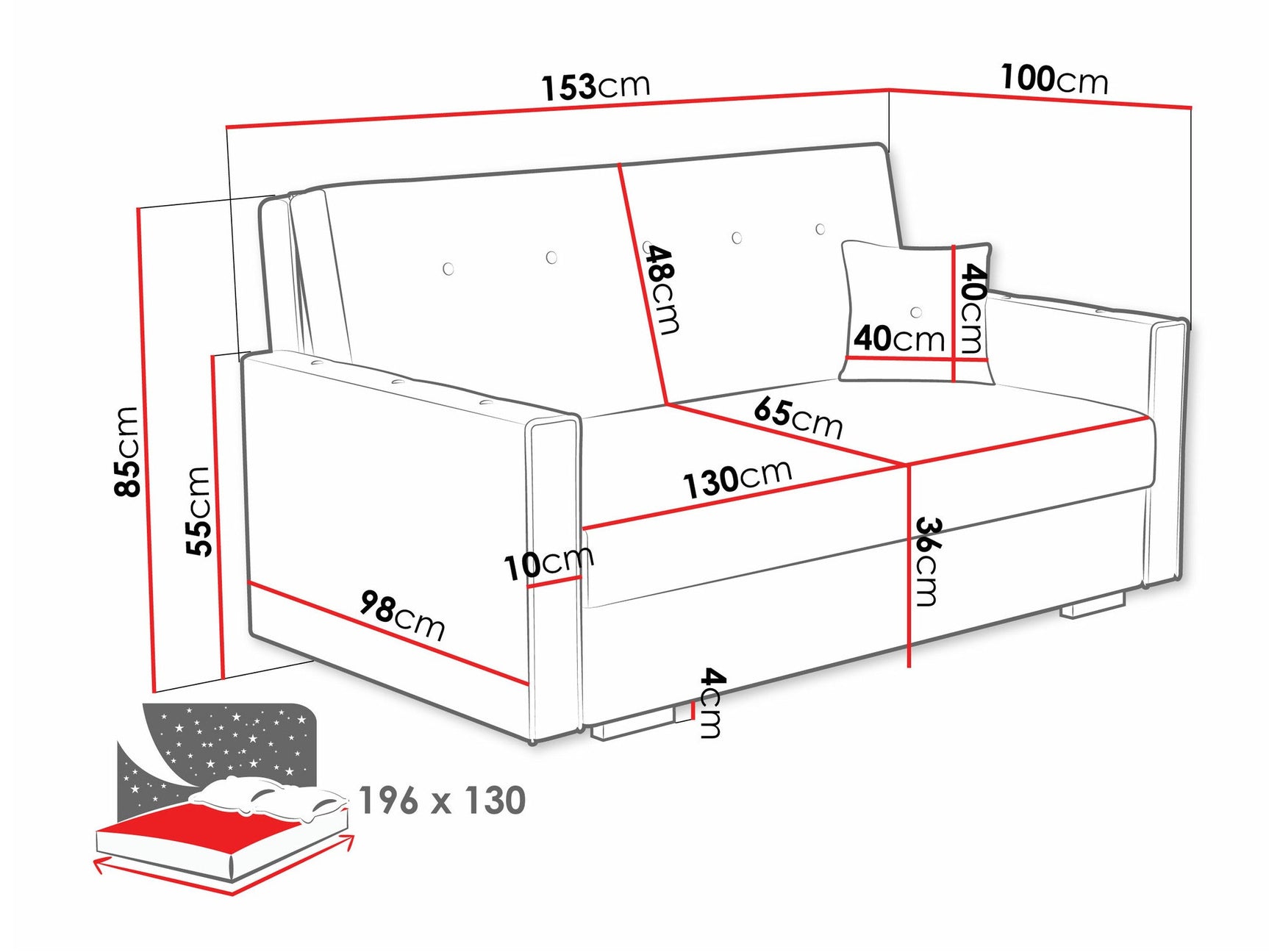 153cm
100cm
48cm
40cm
40cm
85cm
55cm
65cm
130cm
10cm
36cm
98cm
4cm
196 x 130