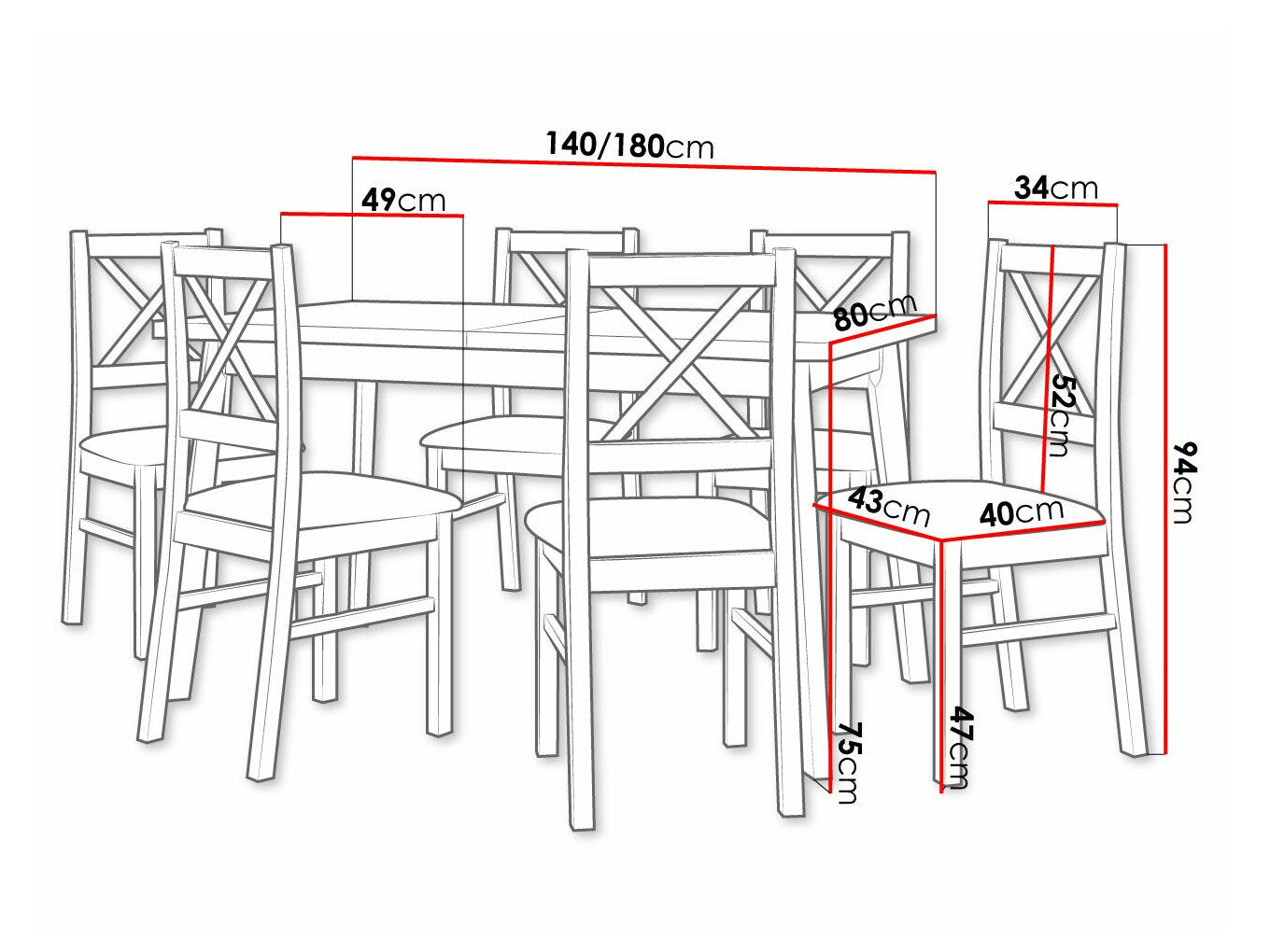 140/180cm

49cm

34cm

80cm

52cm

94cm

43cm

40cm

75cm

47cm