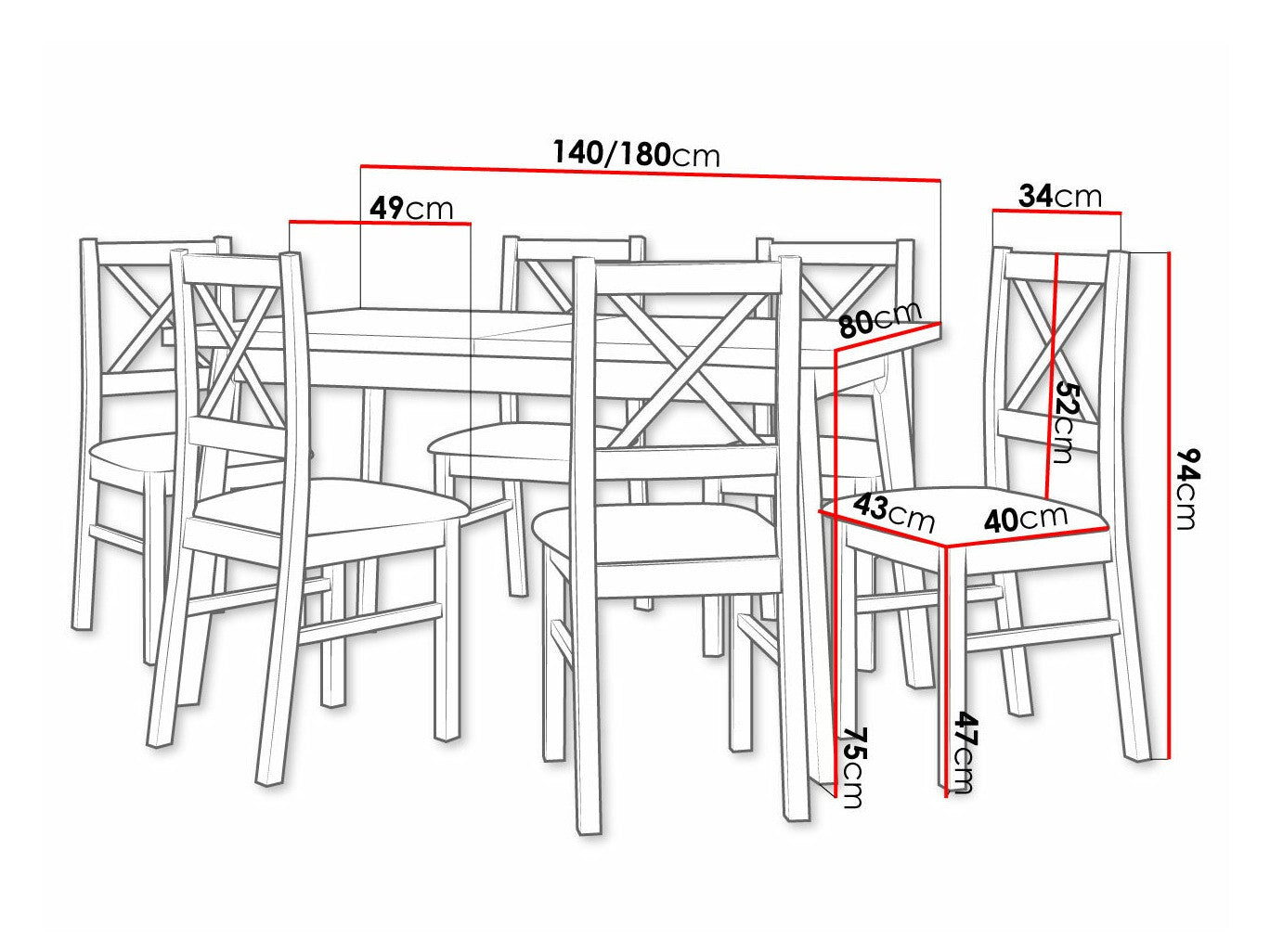 140/180cm

49cm

34cm

80cm

52cm

94cm

43cm

40cm

75cm

47cm