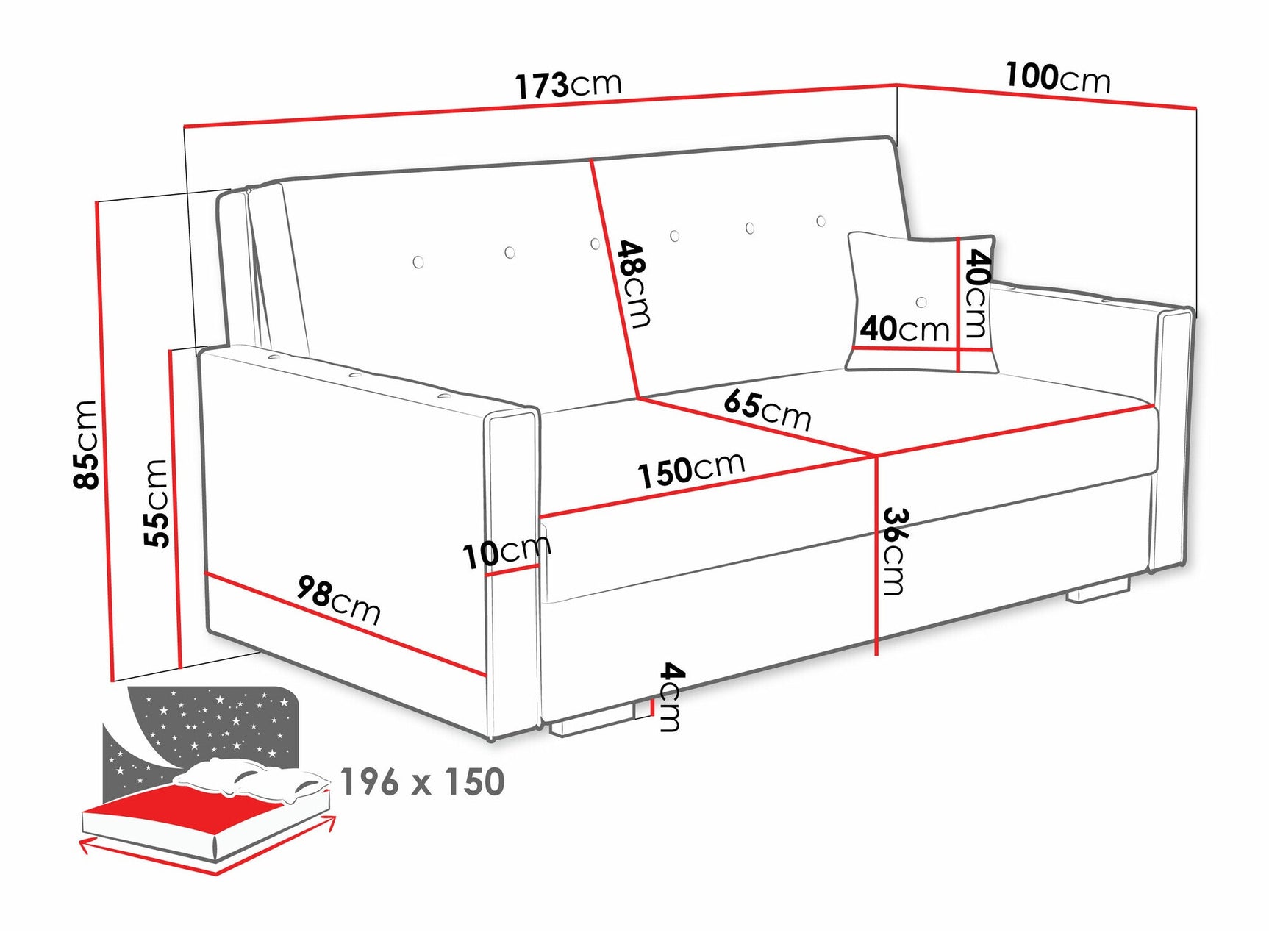 173cm
100cm
48cm
40cm
40cm
85cm
55cm
65cm
150cm
10cm
36cm
98cm
4cm
196 x 150