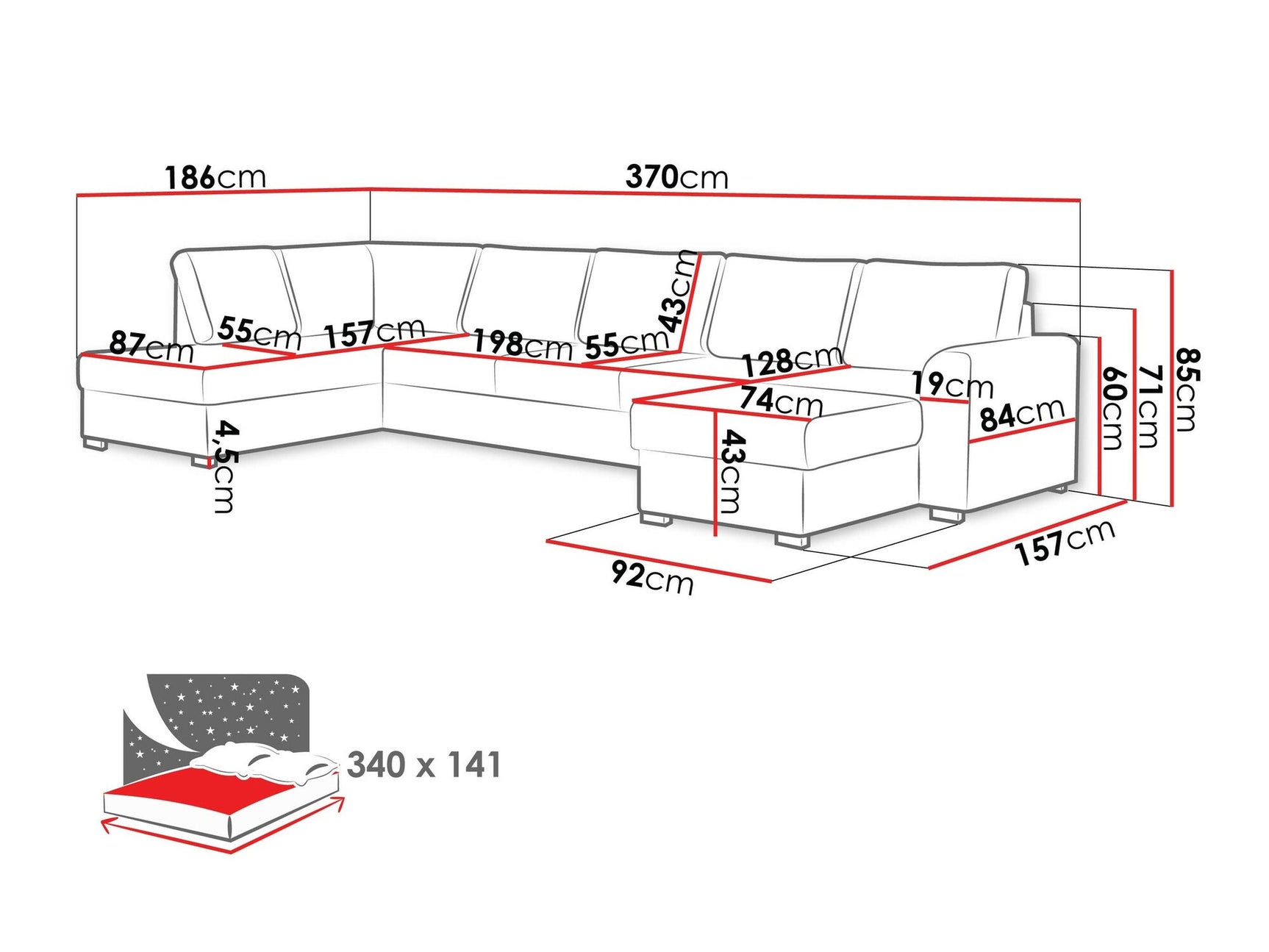 186cm
370cm
87cm
55cm
157cm
198cm
55cm
43cm
128cm
74cm
19cm
84cm
60cm
71cm
85cm
4,5cm
43cm
92cm
157cm
340 x 141