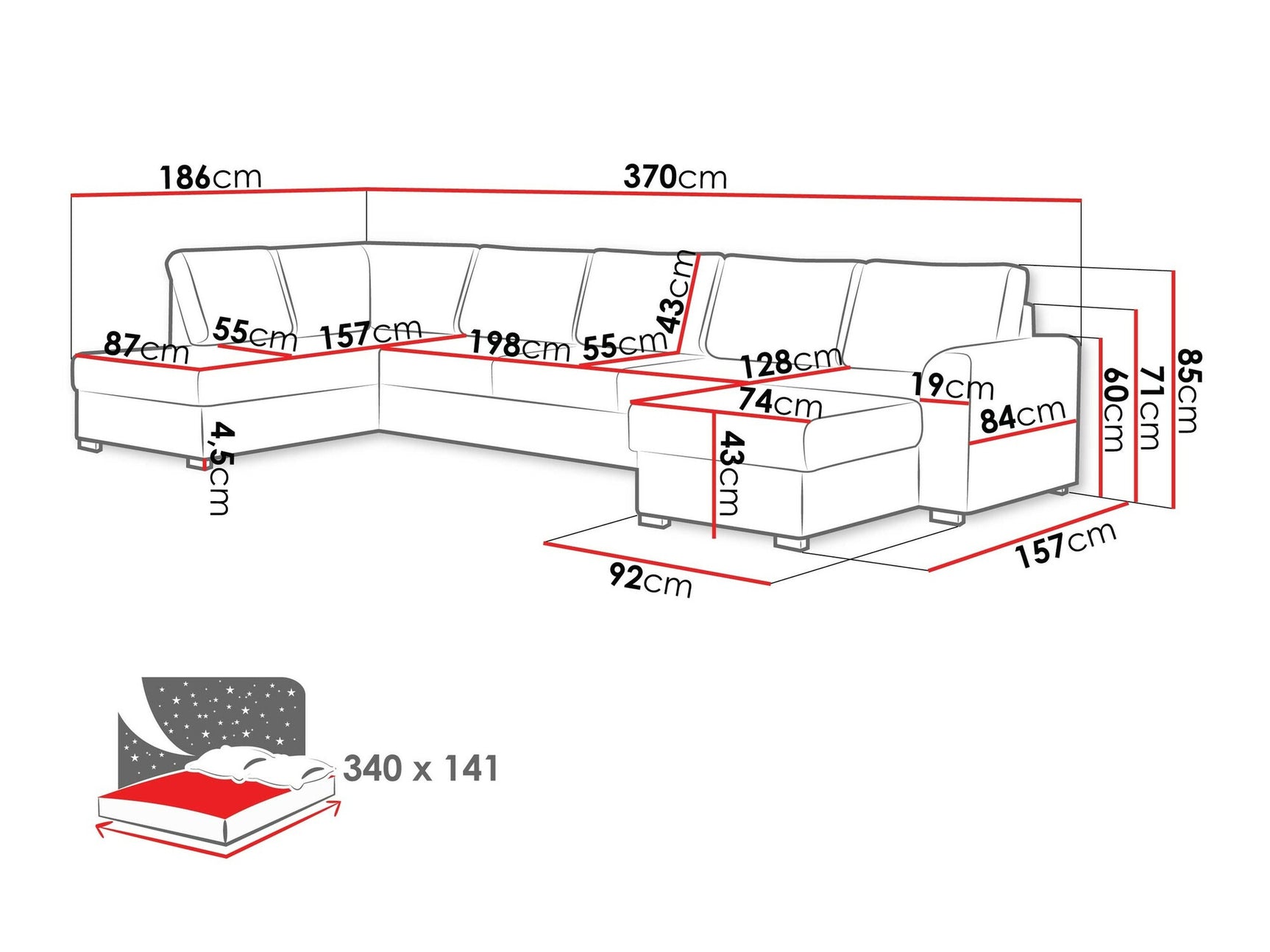 186cm
370cm
87cm
55cm
157cm
198cm
55cm
43cm
128cm
74cm
19cm
84cm
60cm
71cm
85cm
4,5cm
43cm
92cm
157cm
340 x 141