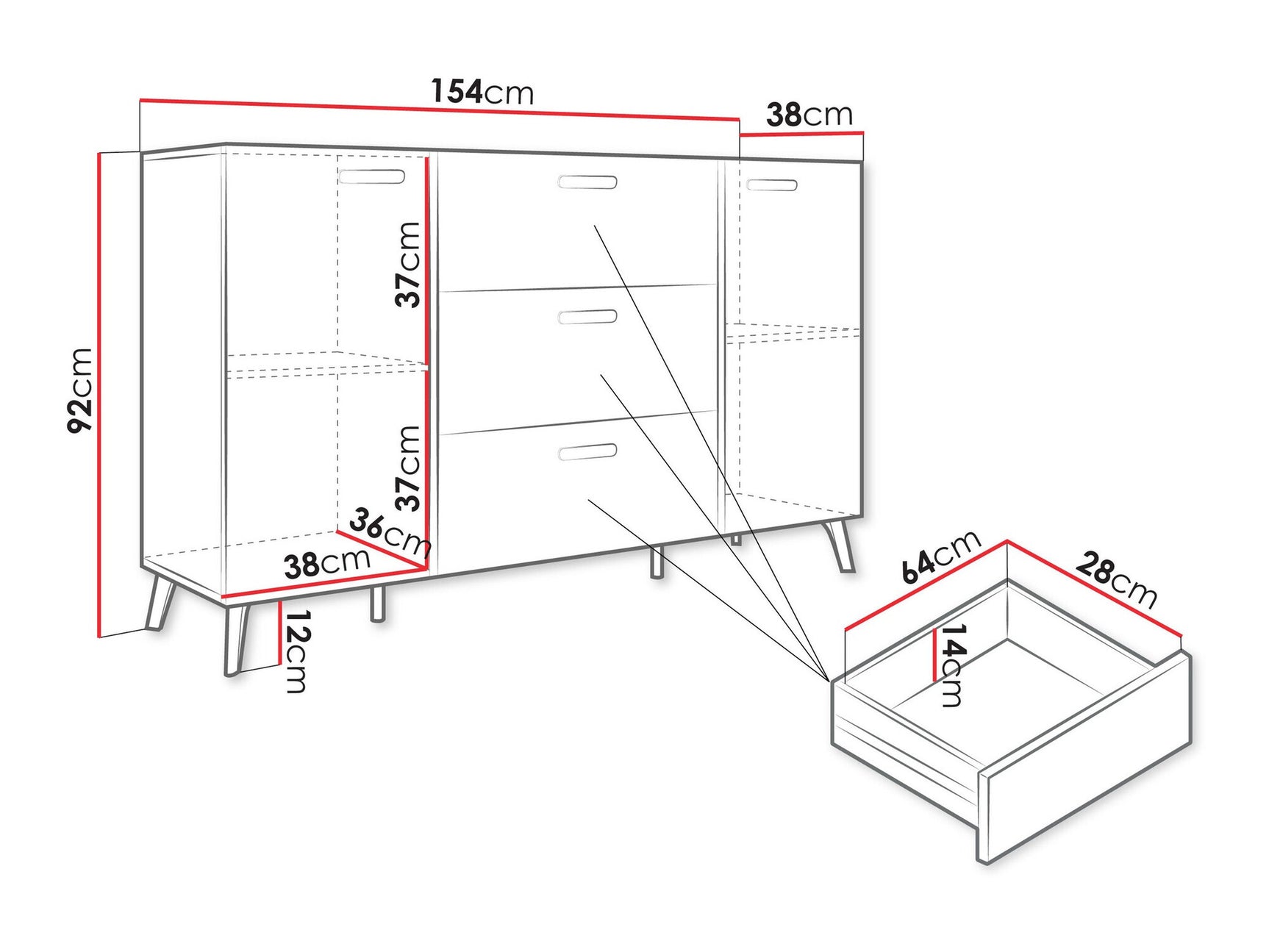 154cm
38cm
92cm
37cm
37cm
36cm
38cm
12cm
64cm
28cm
14cm