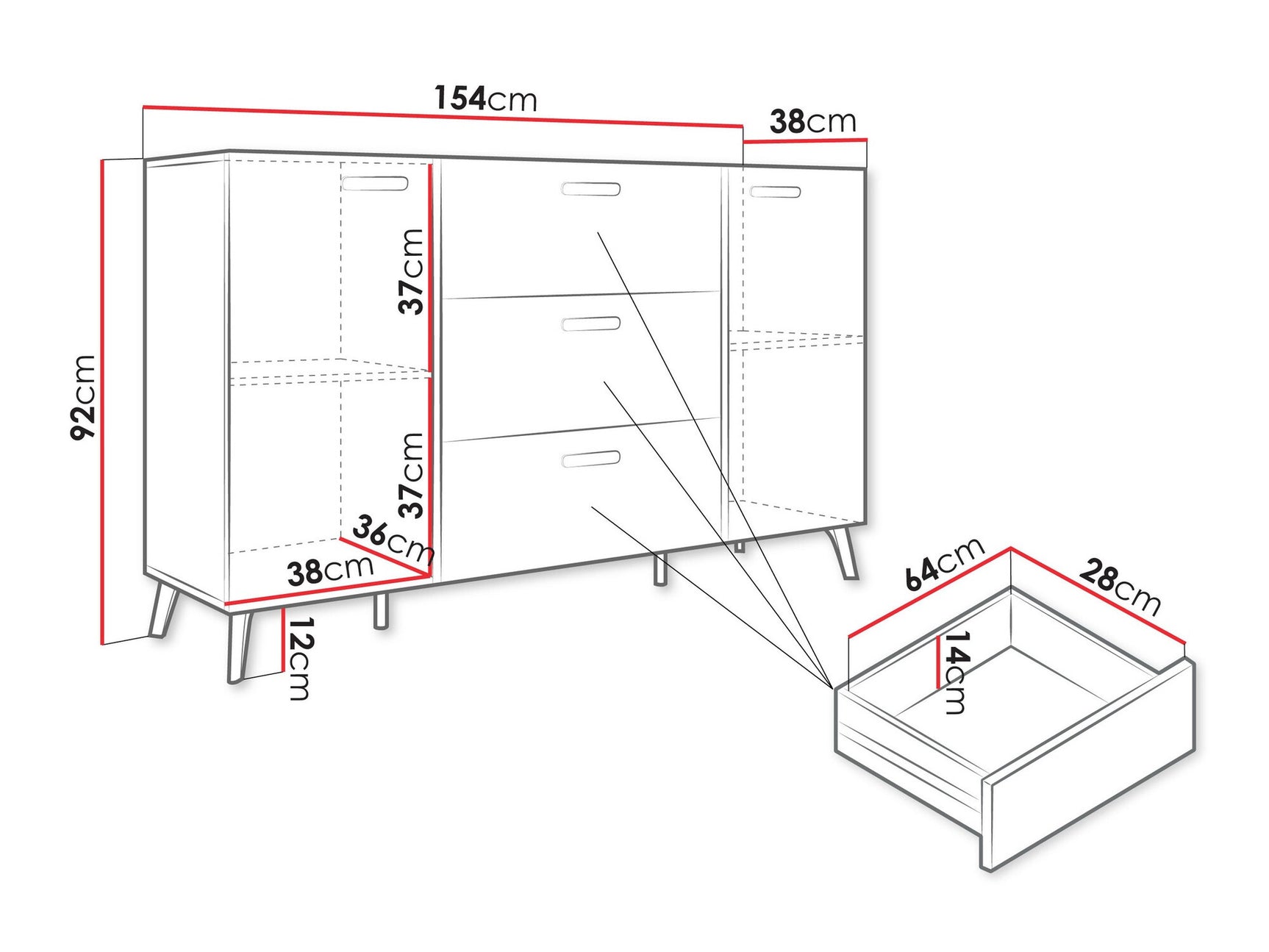 154cm
38cm
92cm
37cm
37cm
36cm
38cm
12cm
64cm
28cm
14cm