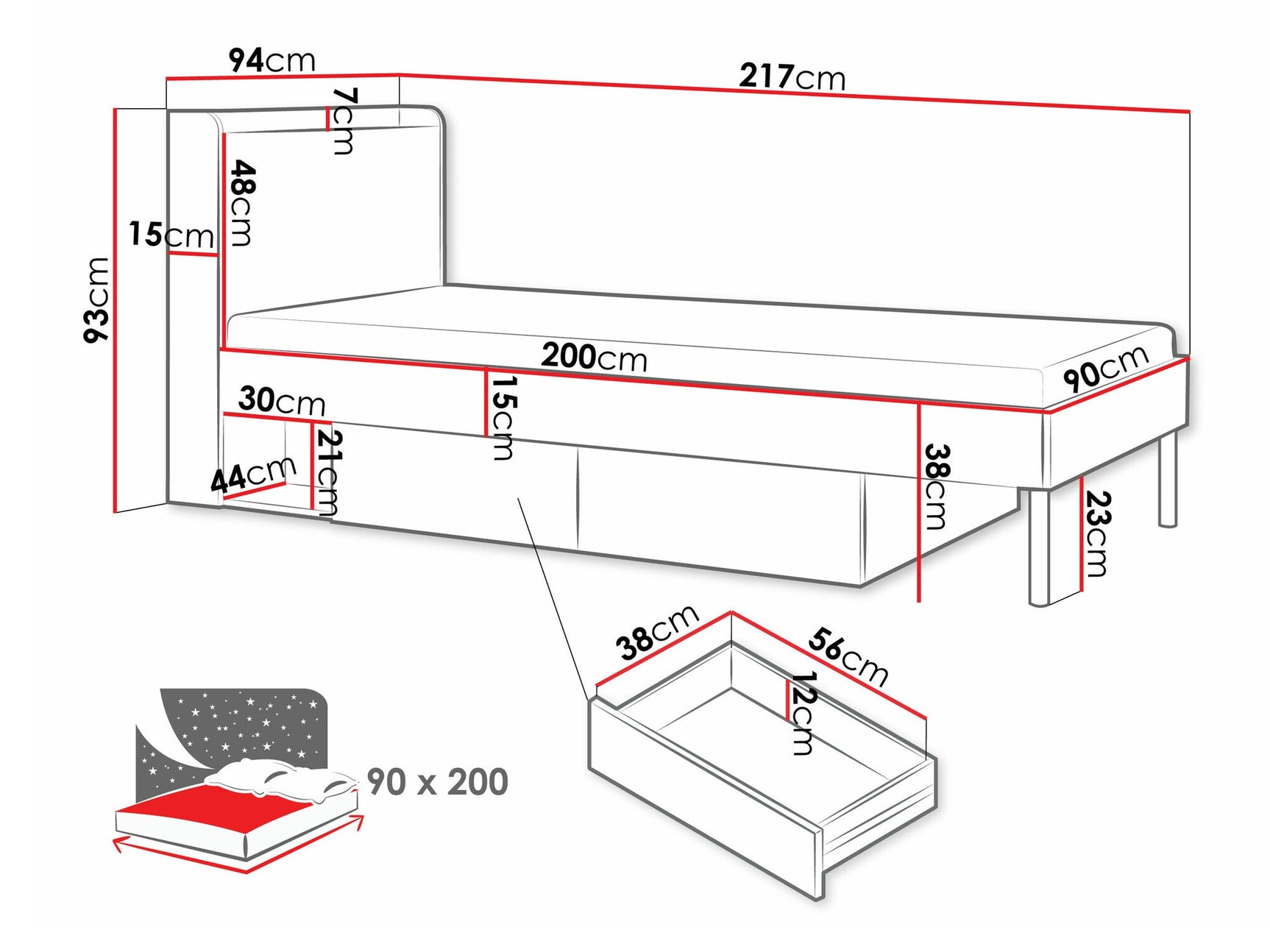 94cm
217cm
7cm
48cm
15cm
93cm
200cm
90cm
30cm
15cm
21cm
44cm
38cm
23cm
38cm
56cm
12cm
90 x 200