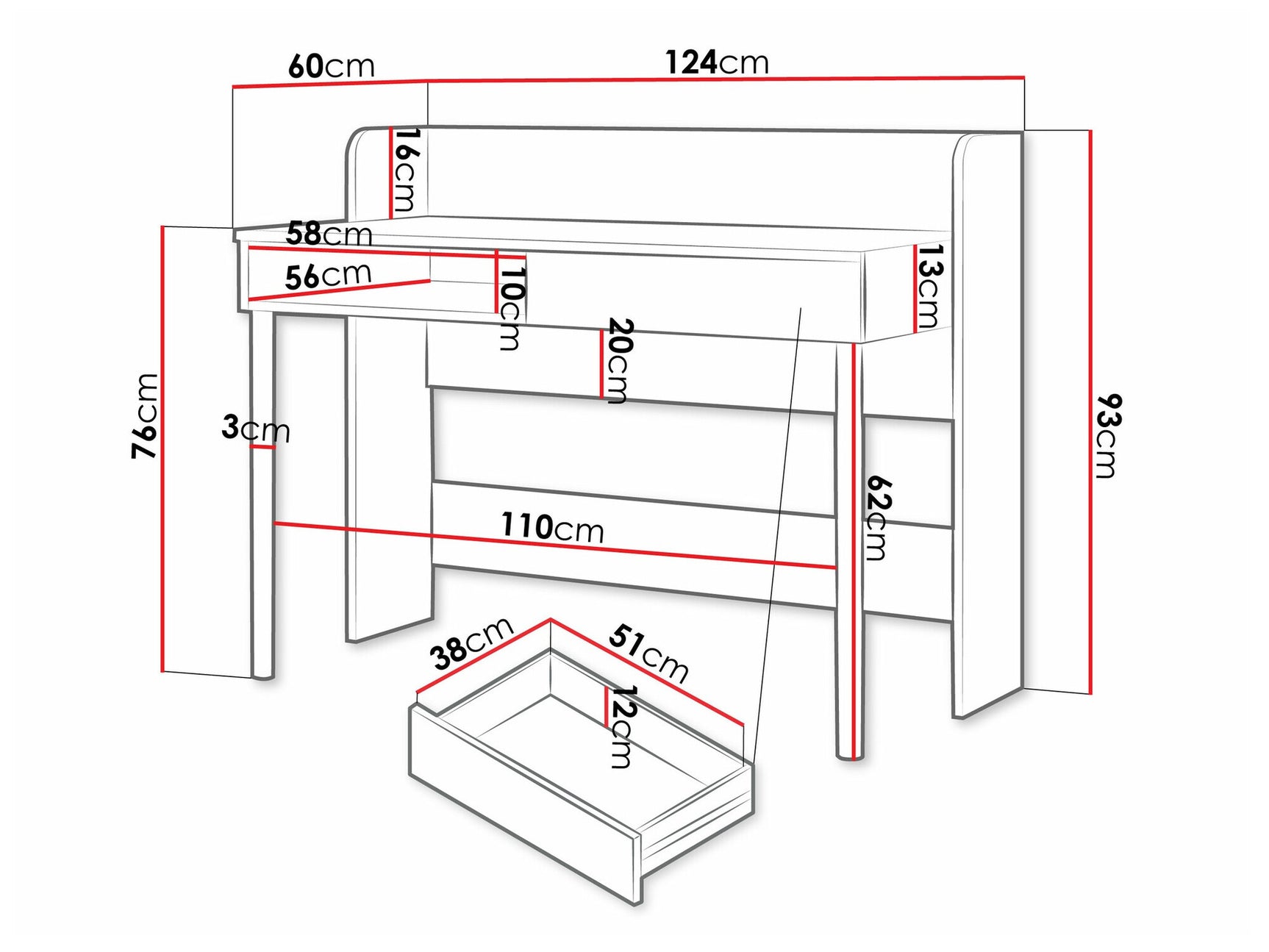 60cm
124cm
16cm
58cm
56cm
10cm
13cm
20cm
76cm
3cm
93cm
62cm
110cm
38cm
51cm
12cm