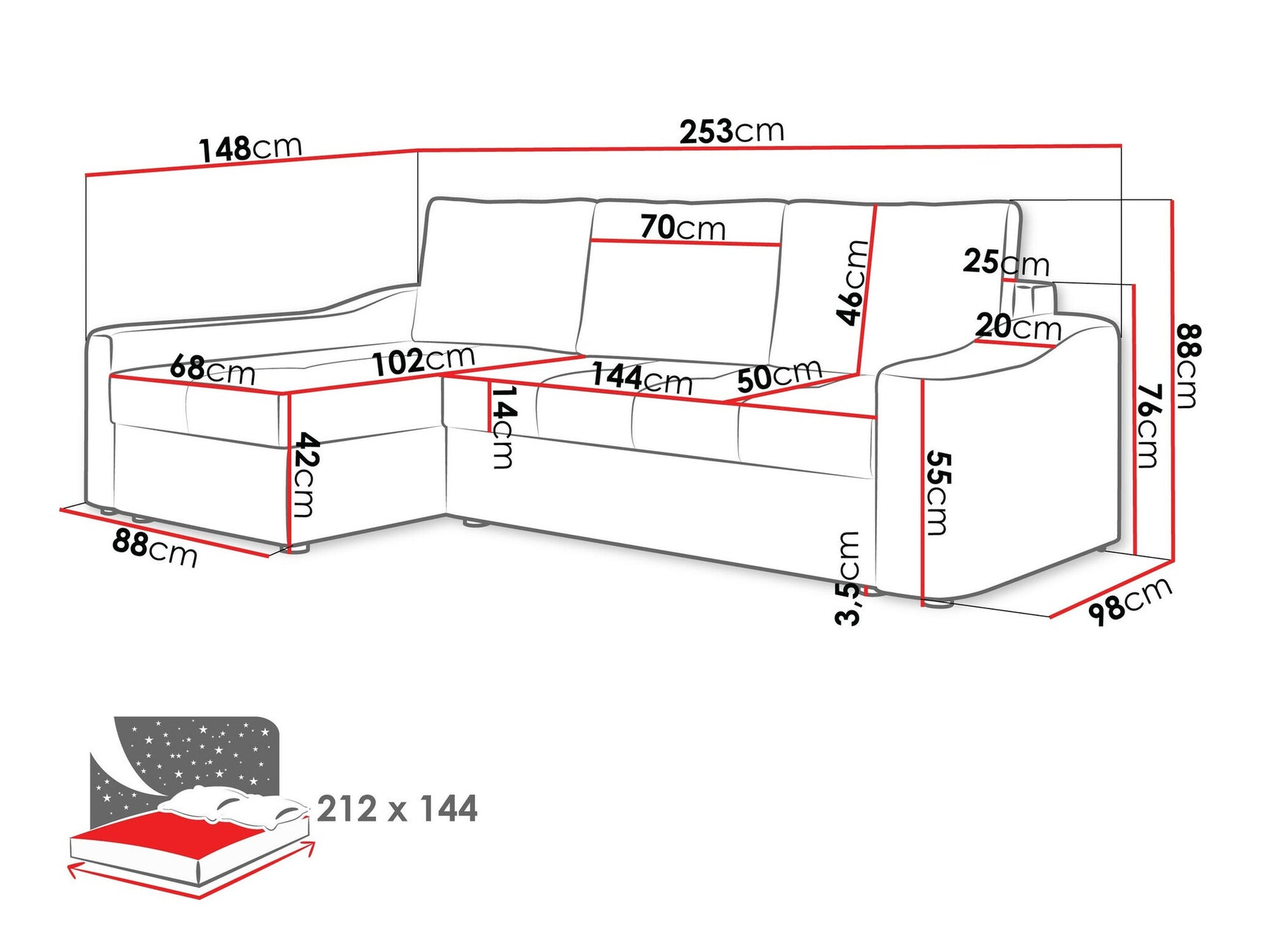 148cm
253cm
70cm
46cm
25cm
20cm
88cm
76cm
68cm
102cm
144cm
50cm
14cm
42cm
55cm
88cm
3,5cm
98cm
212 x 144