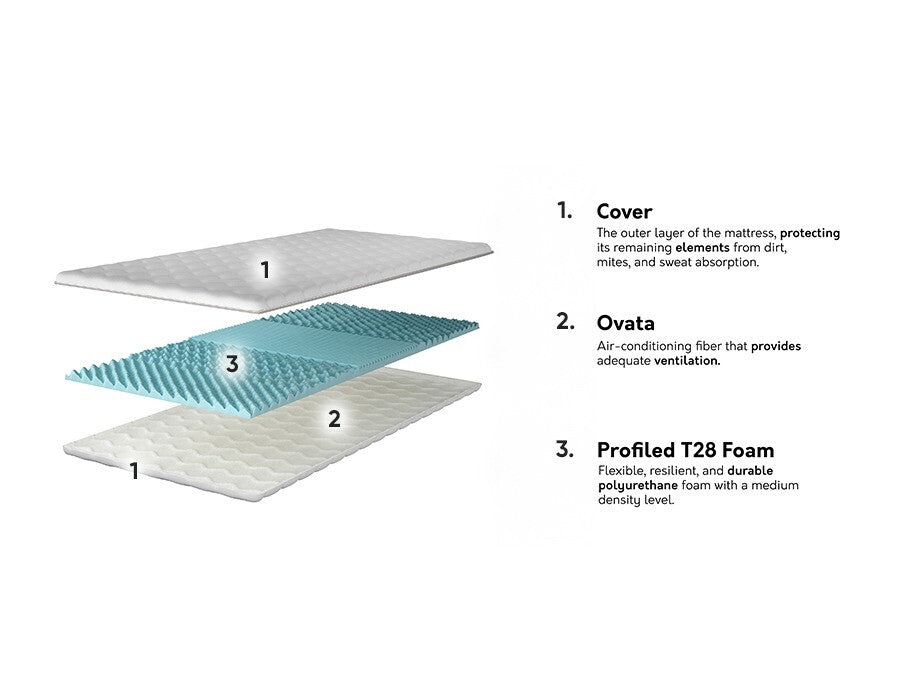 1

3

2

1

1. Cover
The outer layer of the mattress, protecting its remaining elements from dirt, mites, and sweat absorption.

2. Ovata
Air-conditioning fiber that provides adequate ventilation.

3. Profiled T28 Foam
Flexible, resilient, and durable polyurethane foam with a medium density level.