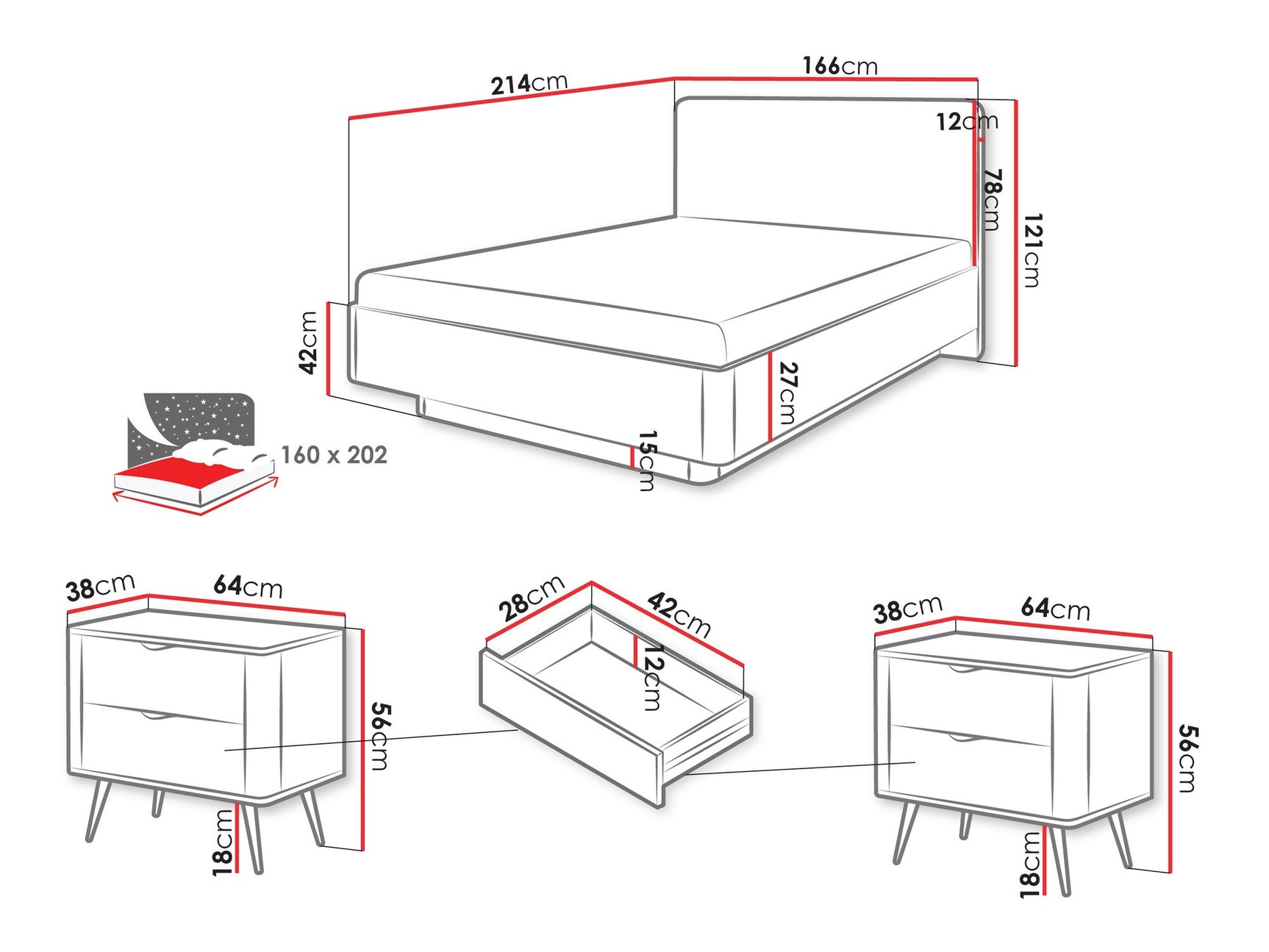 214cm
166cm
12cm
78cm
121cm
42cm
27cm
15cm
160 x 202

38cm
64cm
56cm
18cm

28cm
42cm
12cm

38cm
64cm
56cm
18cm