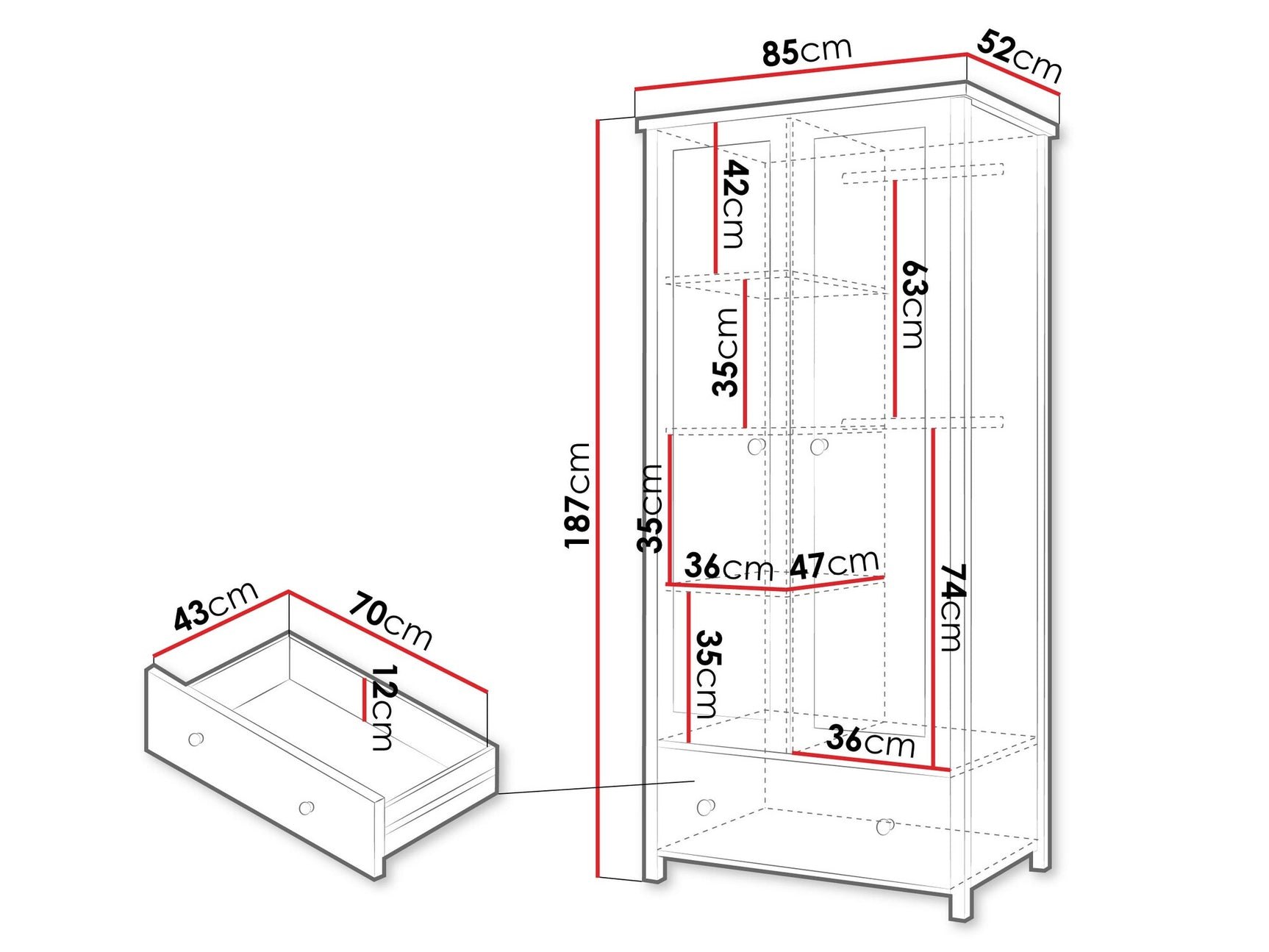 85cm
52cm
42cm
63cm
35cm
187cm
35cm
36cm
47cm
74cm
35cm
36cm
43cm
70cm
12cm