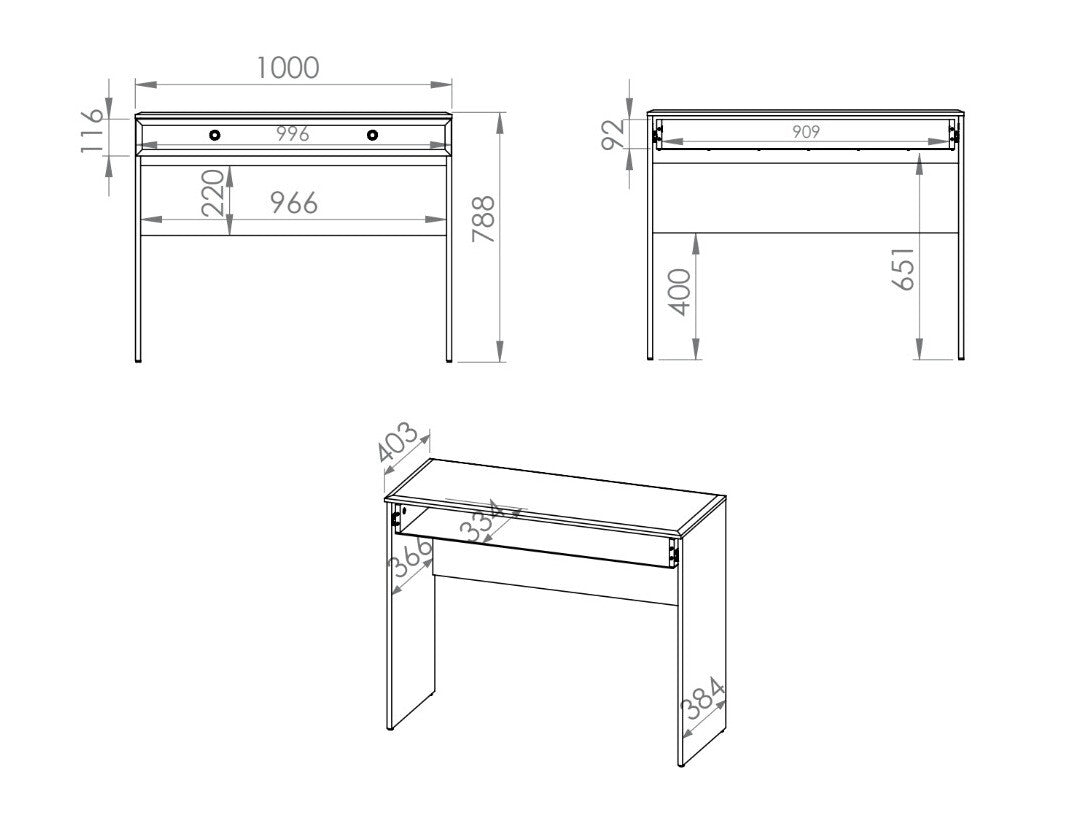 1000
116
996
220
966
788
92
909
400
651
403
334
366
384