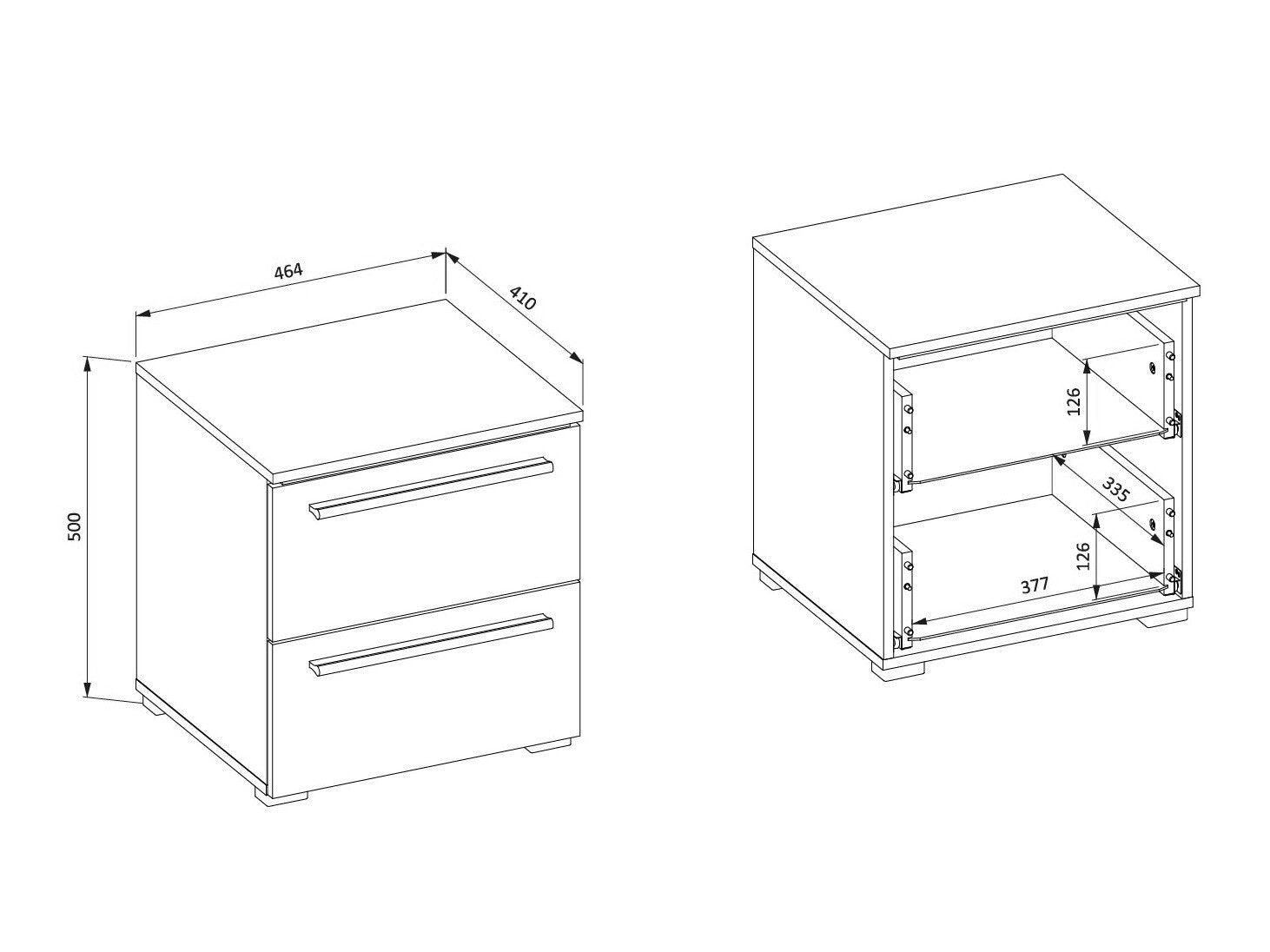 464

410

500

126

335

126

377