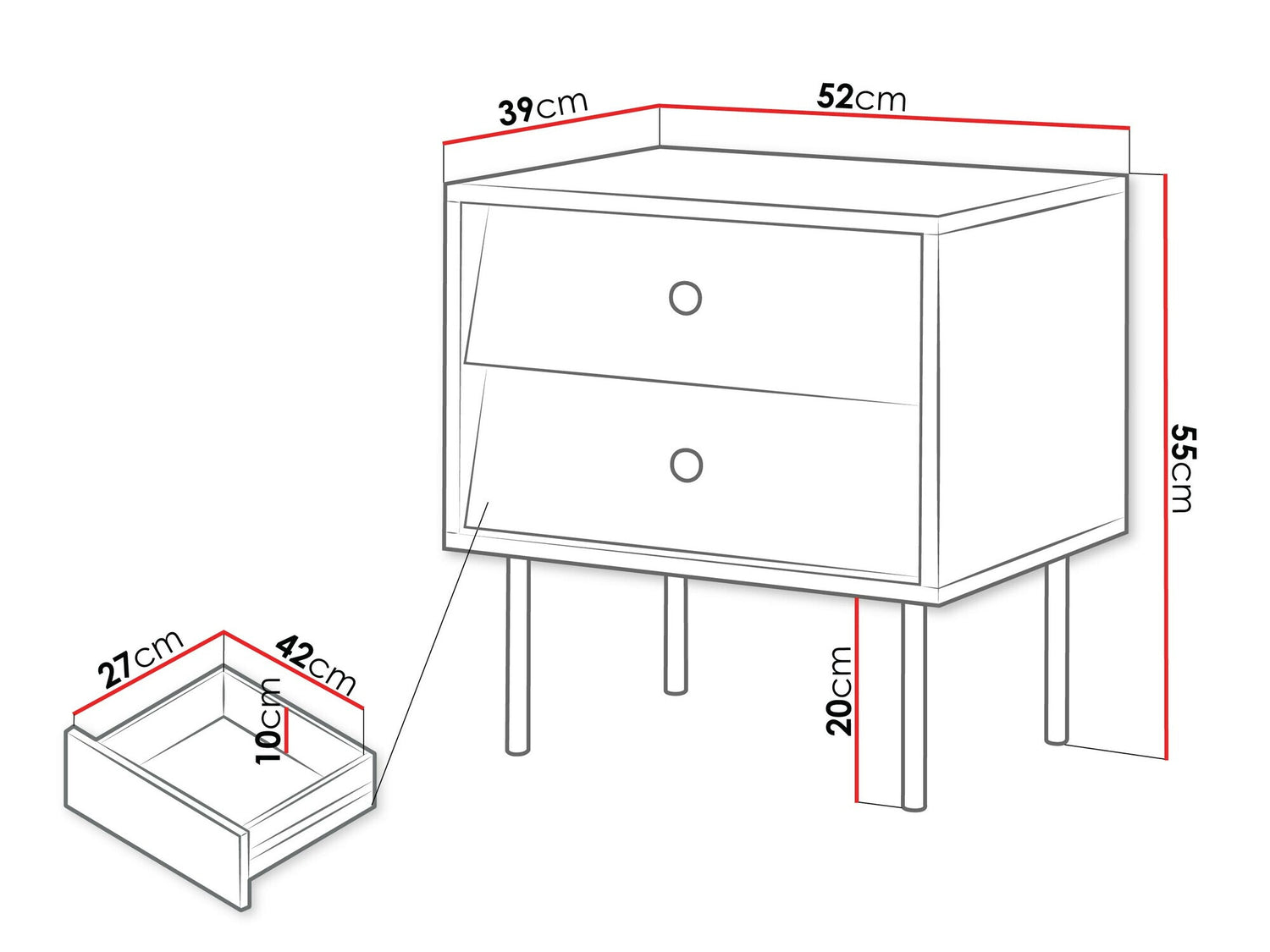 39cm
52cm
55cm
20cm
27cm
42cm
10cm