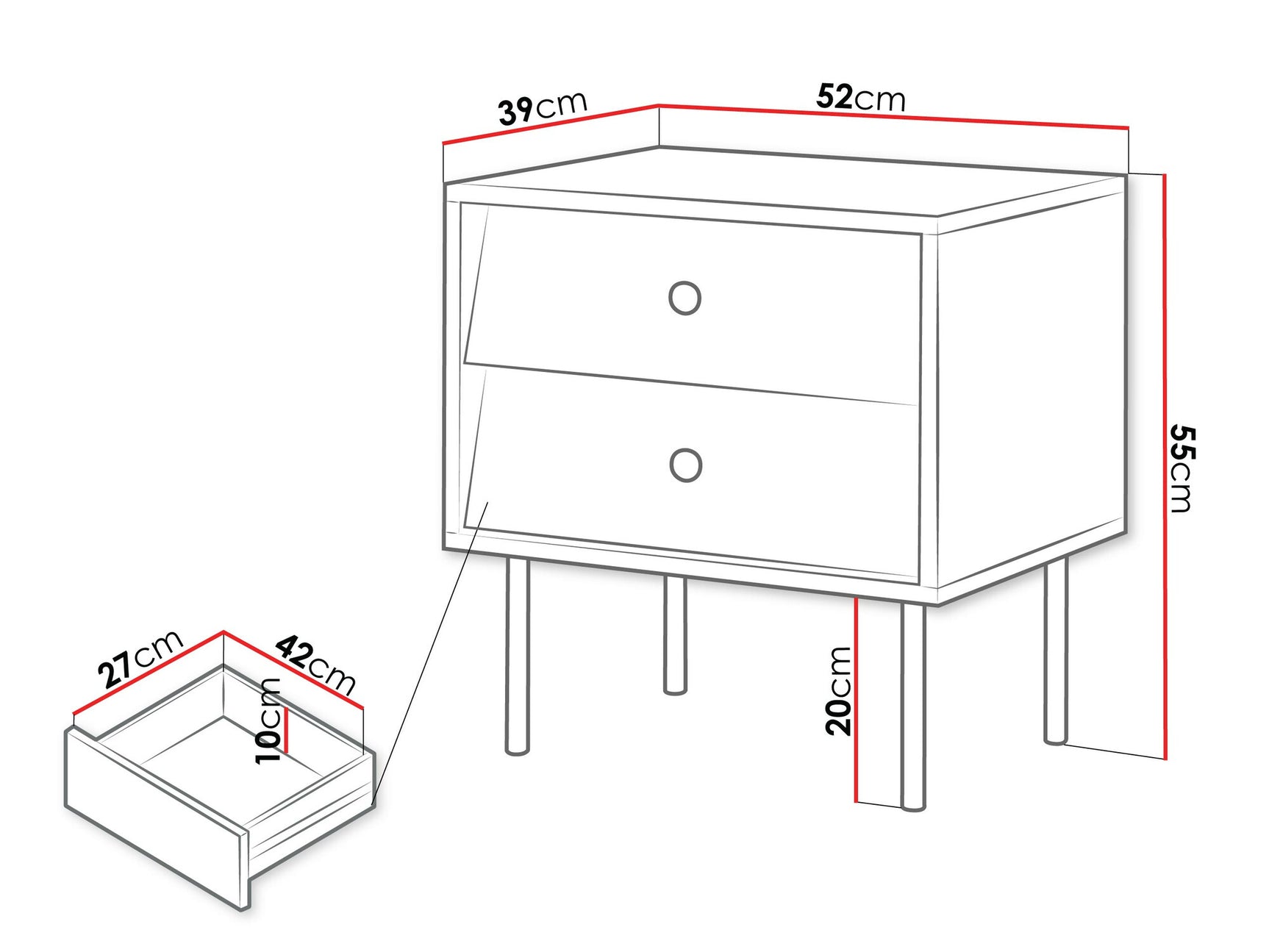 39cm
52cm
55cm
27cm
42cm
10cm
20cm