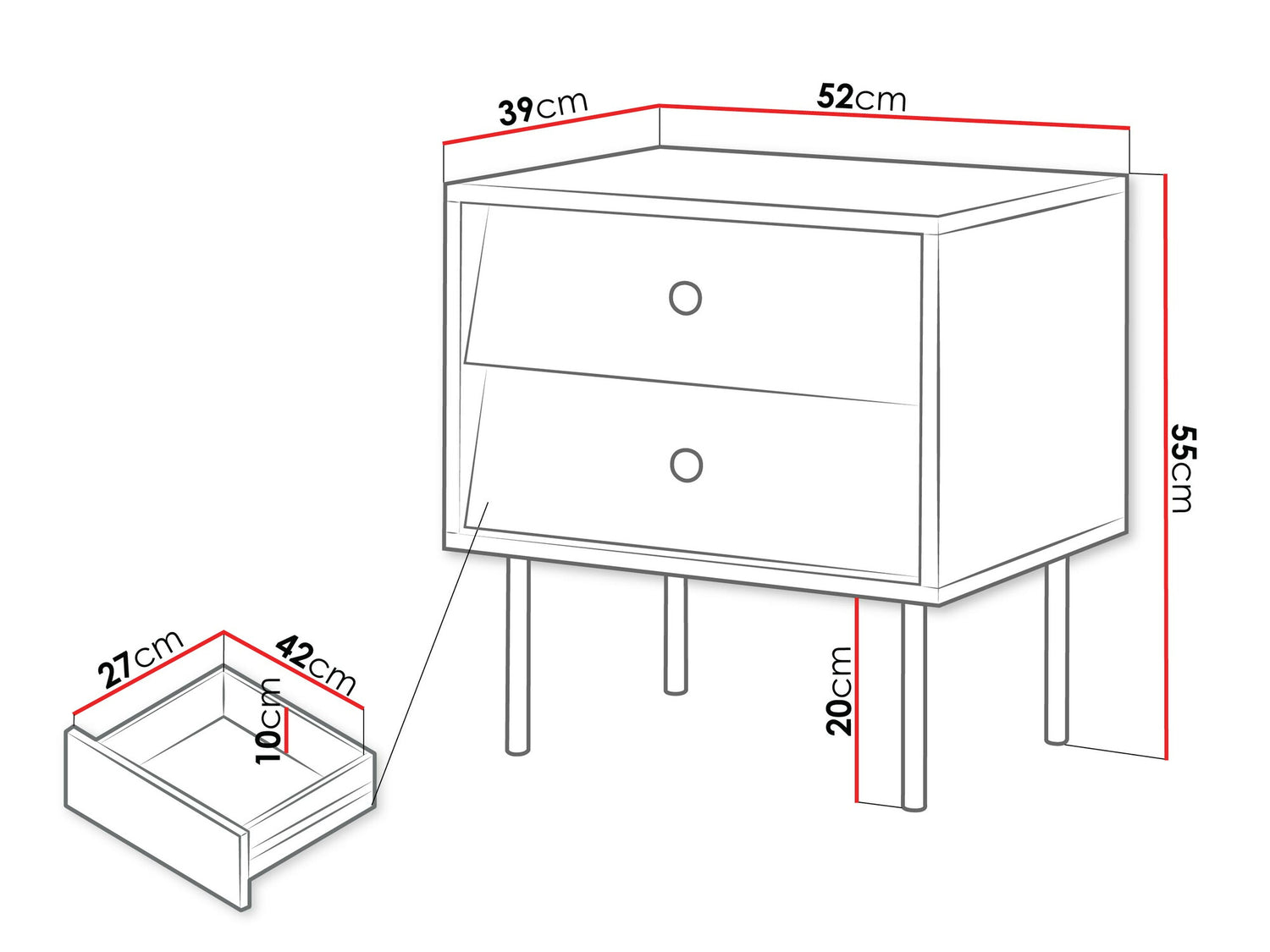 39cm
52cm
55cm
20cm
27cm
42cm
10cm